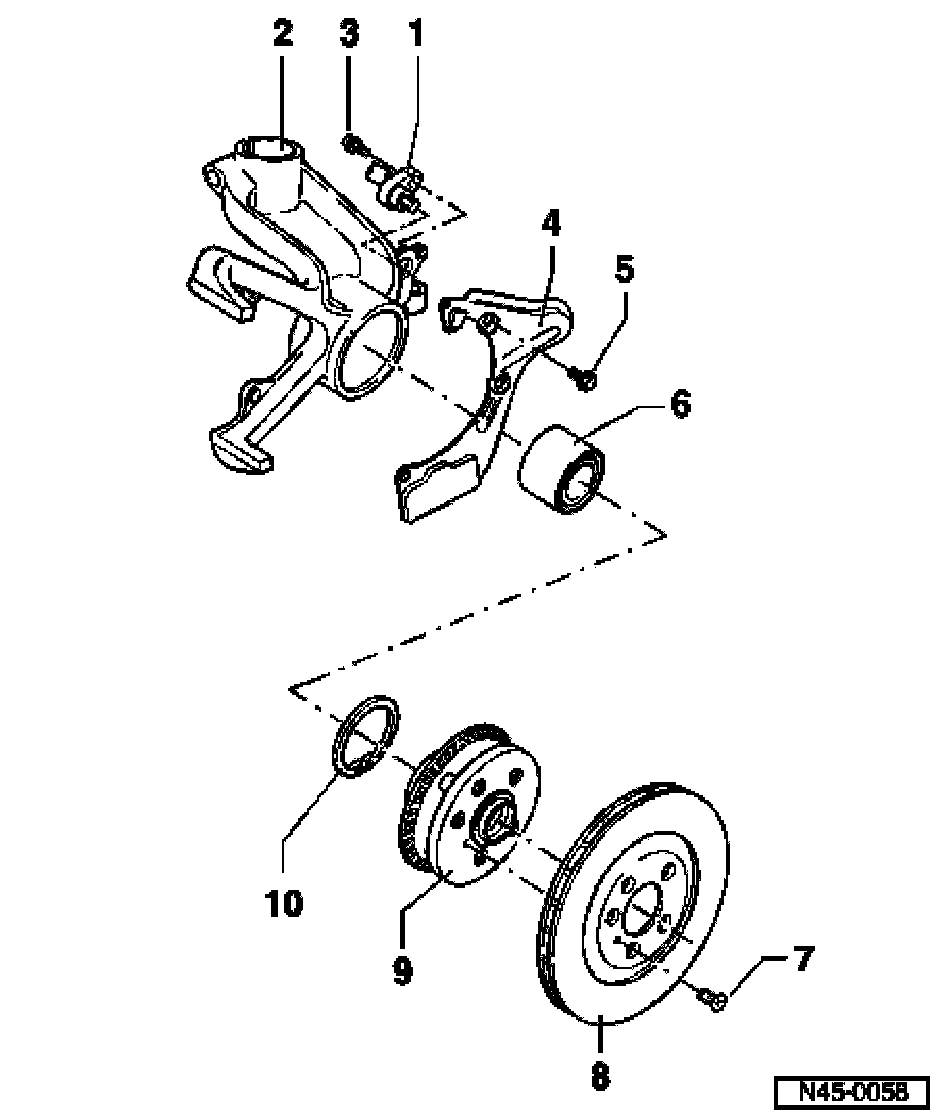 2
3
1
4
5
6
10
9
7
8
N45-0058