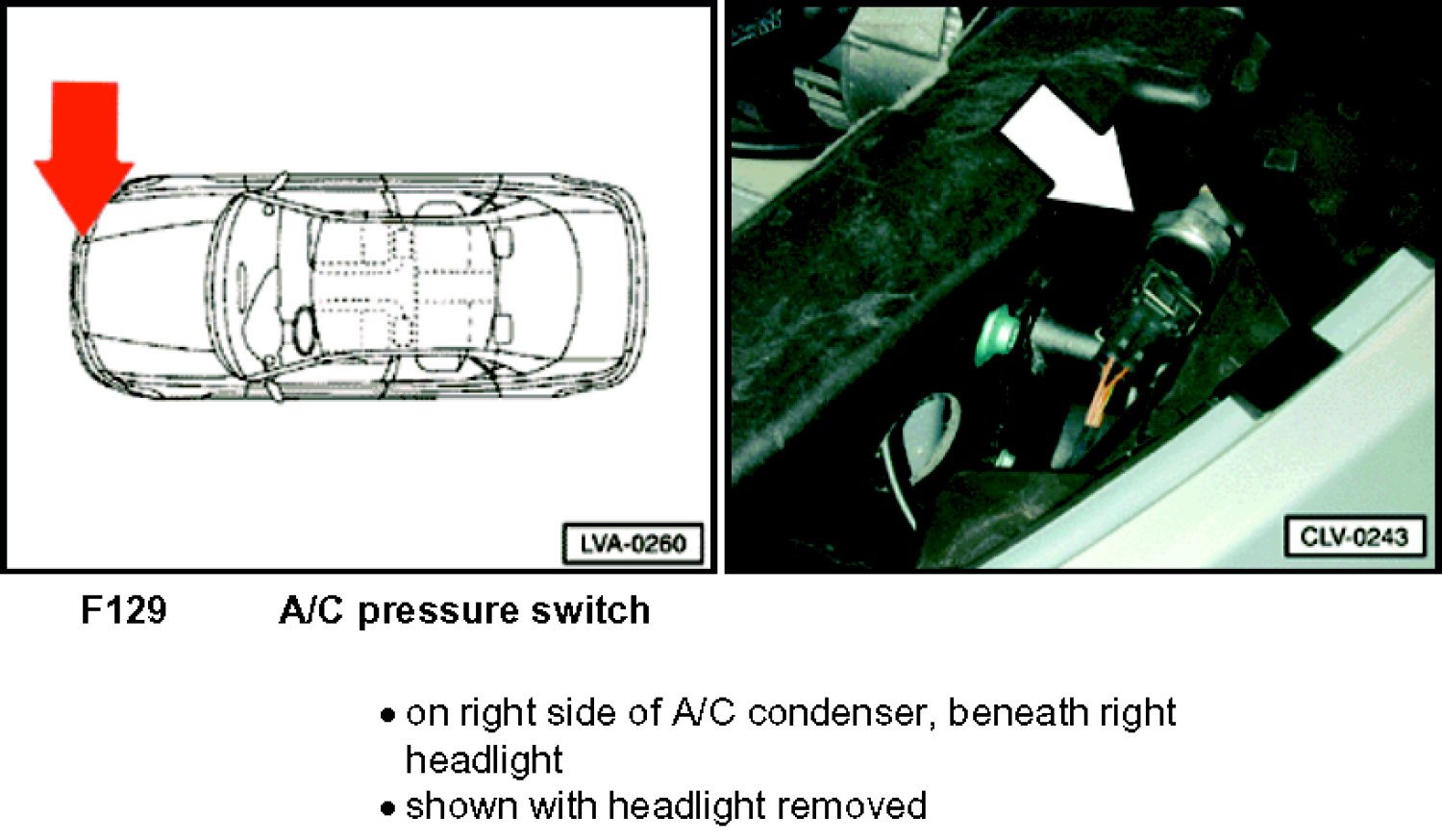 LVA-0260

CLV-0243

F129 A/C pressure switch

• on right side of A/C condenser, beneath right headlight
• shown with headlight removed