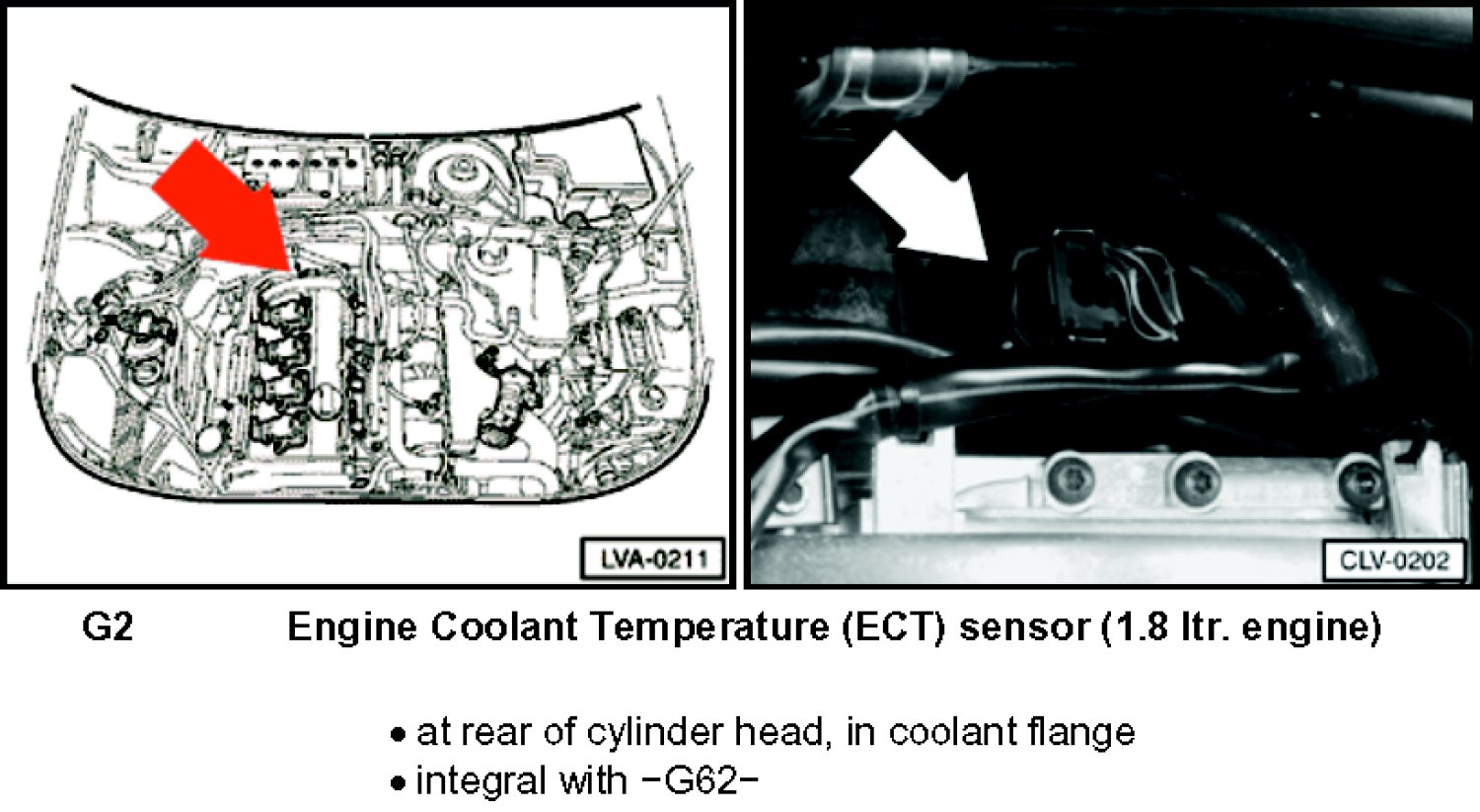 LVA-0211

CLV-0202

G2 Engine Coolant Temperature (ECT) sensor (1.8 ltr. engine)

• at rear of cylinder head, in coolant flange
• integral with −G62−