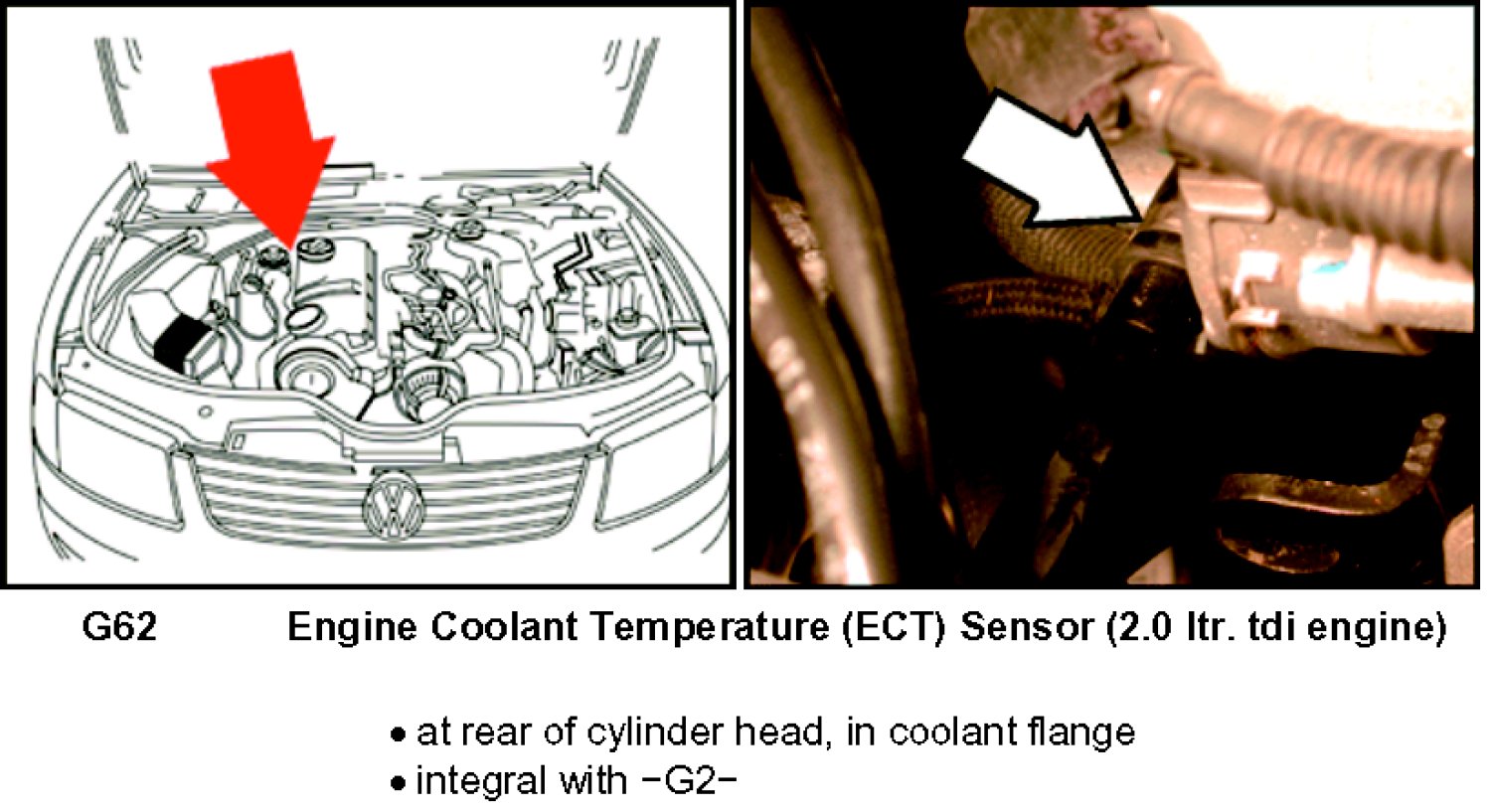 G62 Engine Coolant Temperature (ECT) Sensor (2.0 ltr. tdi engine)

• at rear of cylinder head, in coolant flange
• integral with −G2−