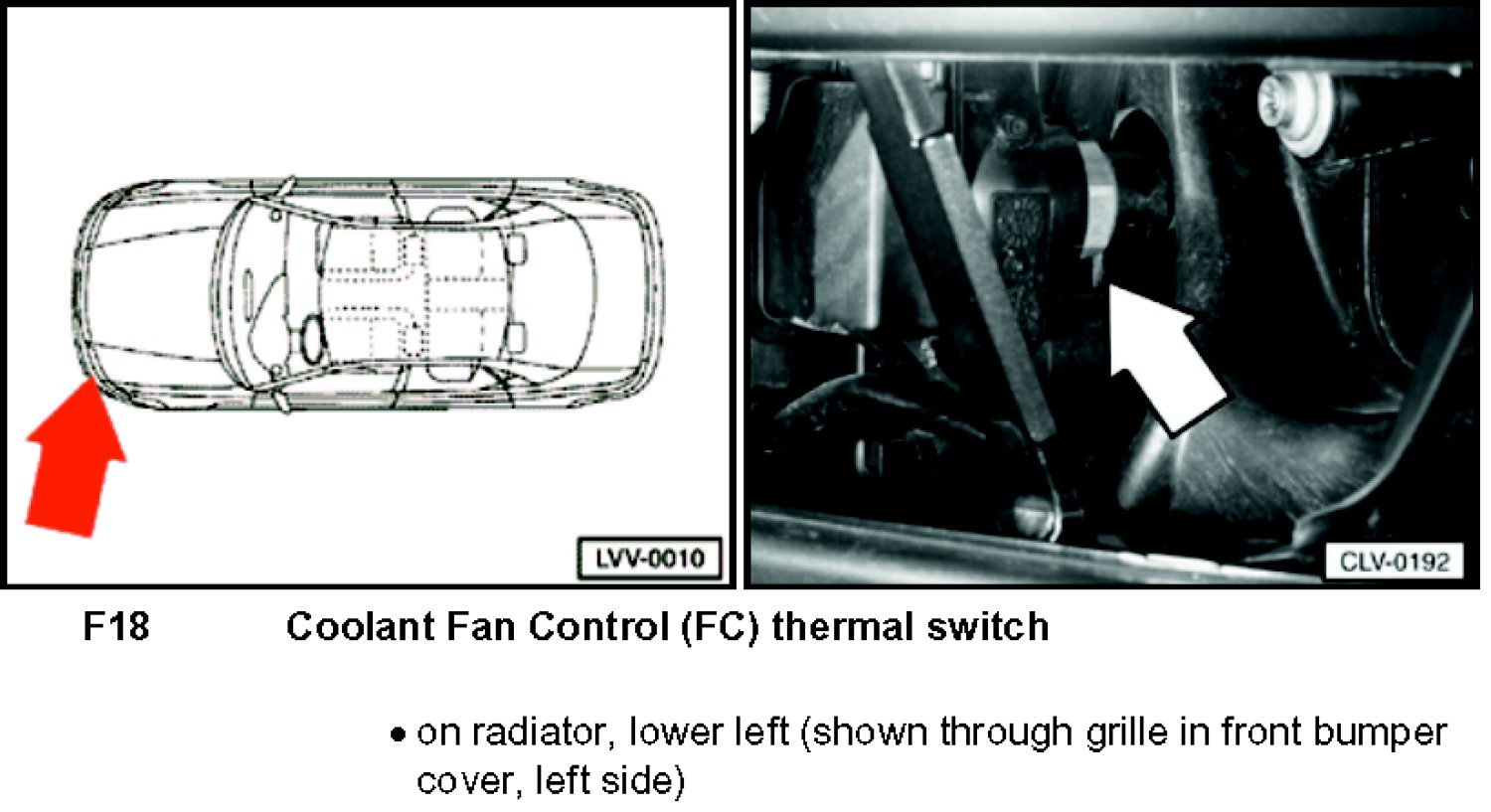 LVV-0010

CLV-0192

F18 Coolant Fan Control (FC) thermal switch

• on radiator, lower left (shown through grille in front bumper cover, left side)