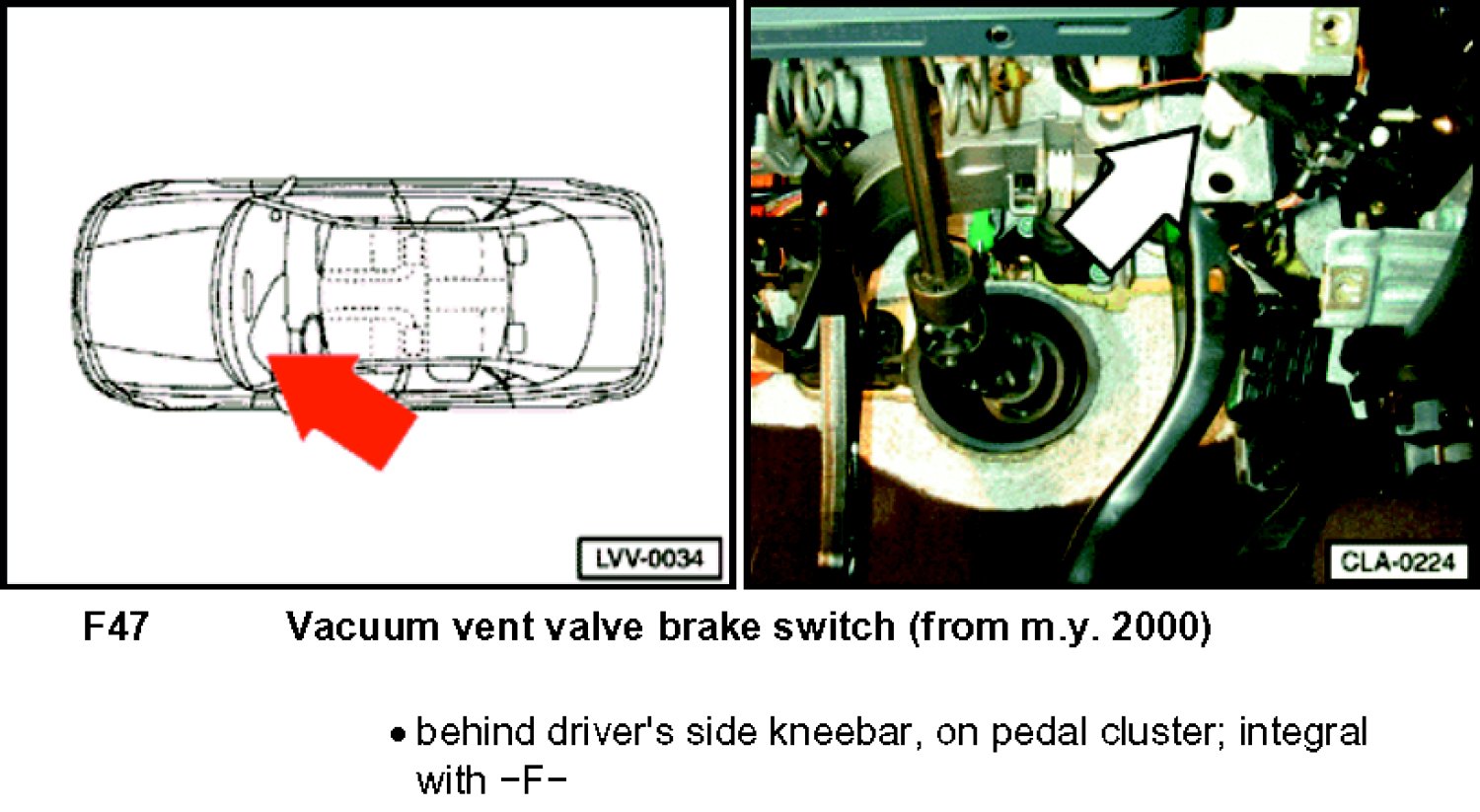 LVV-0034

CLA-0224

F47 Vacuum vent valve brake switch (from m.y. 2000)

• behind driver's side kneebar, on pedal cluster; integral with −F−