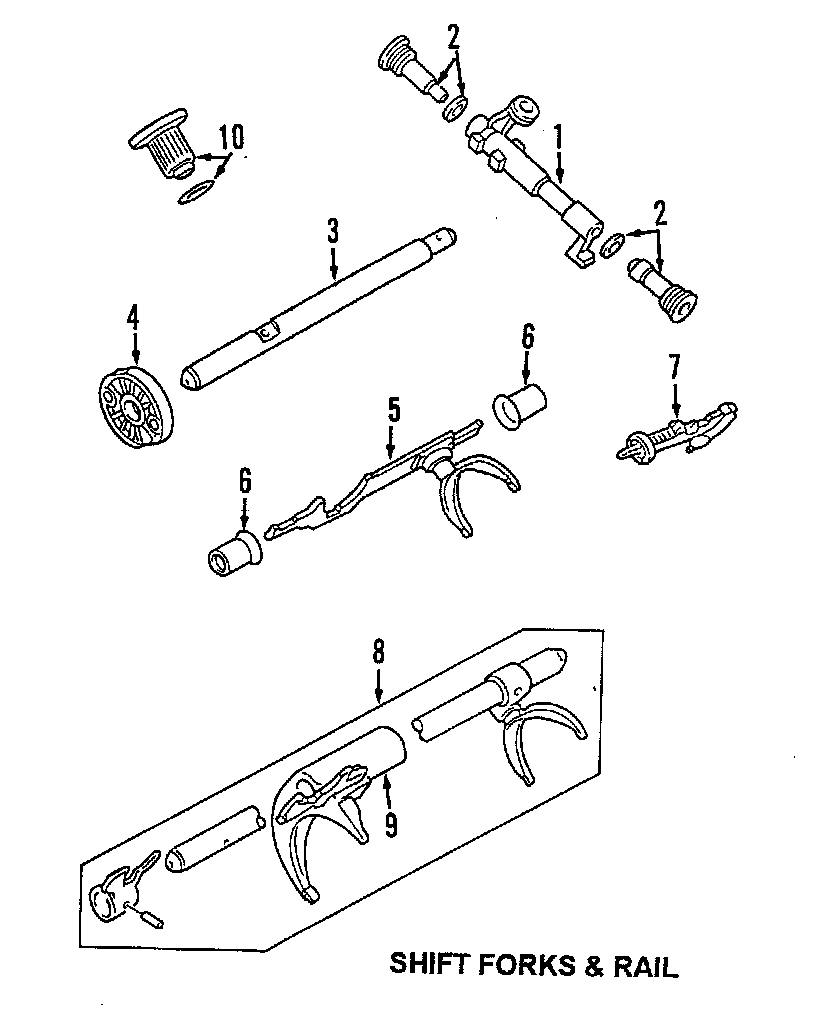 2
10
1
2
3
4
6
7
5
6
8
9
SHIFT FORKS & RAIL