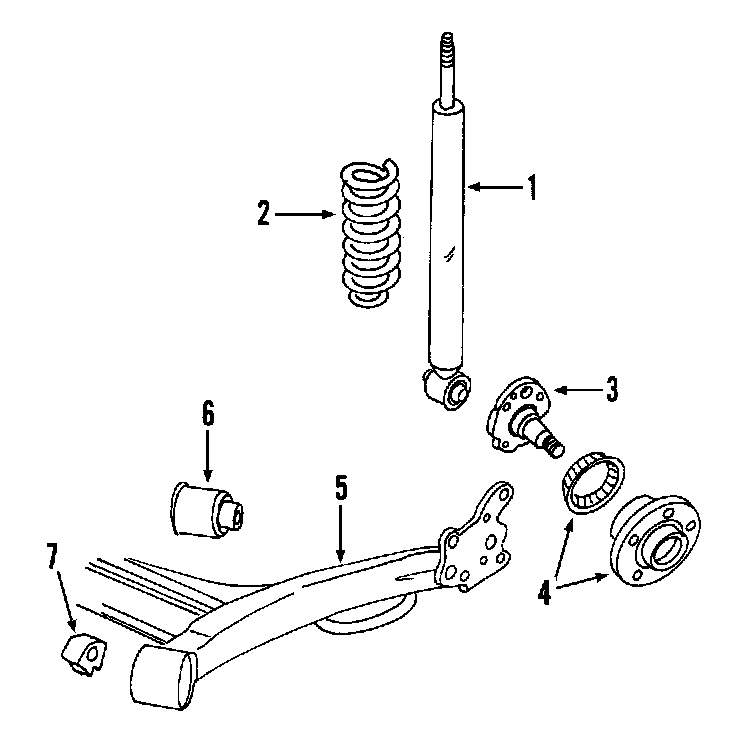 1
2
3
6
5
7
4