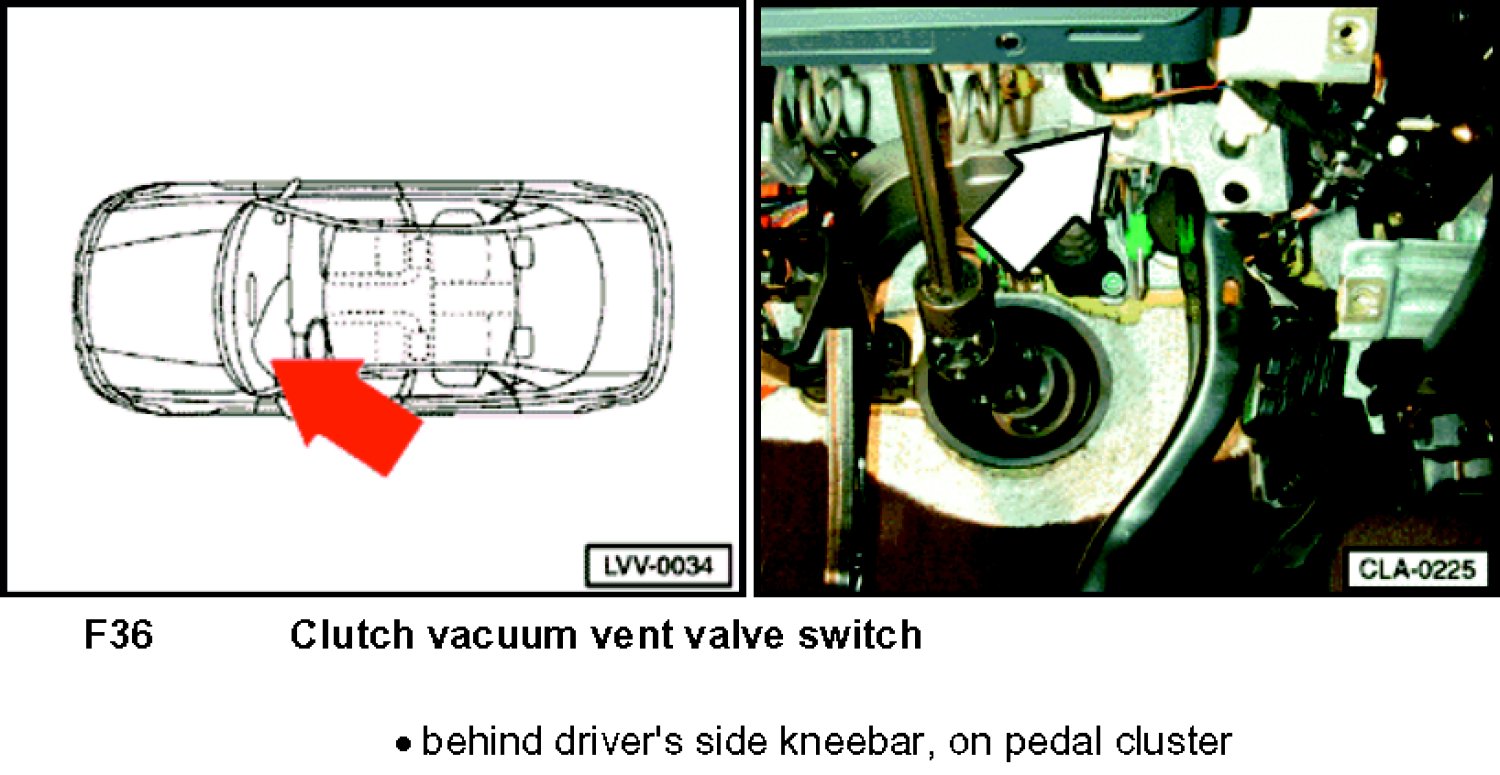 LVV-0034

CLA-0225

F36 Clutch vacuum vent valve switch

• behind driver's side kneebar, on pedal cluster