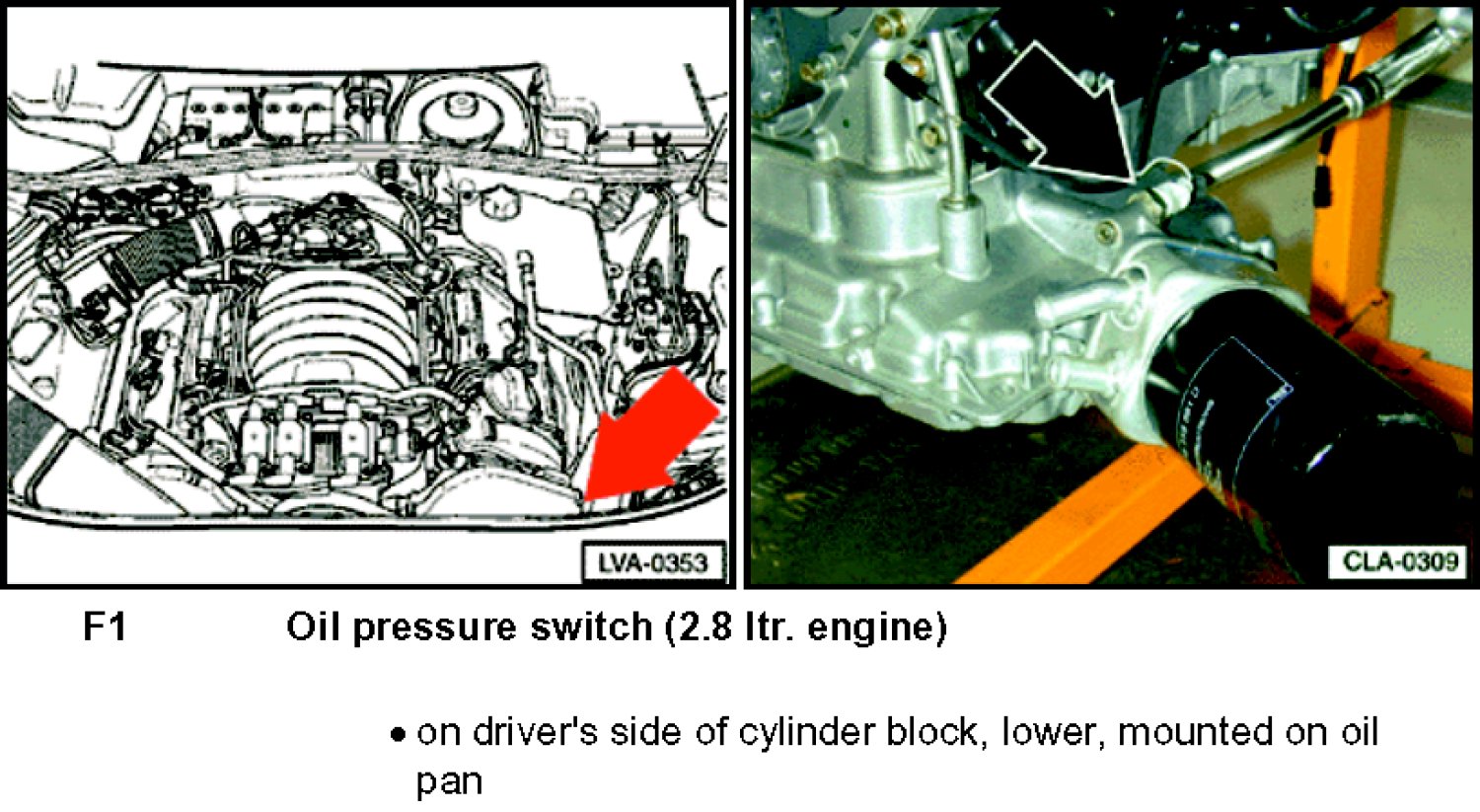 LVA-0353

CLA-0309

F1 Oil pressure switch (2.8 ltr. engine)

• on driver's side of cylinder block, lower, mounted on oil pan