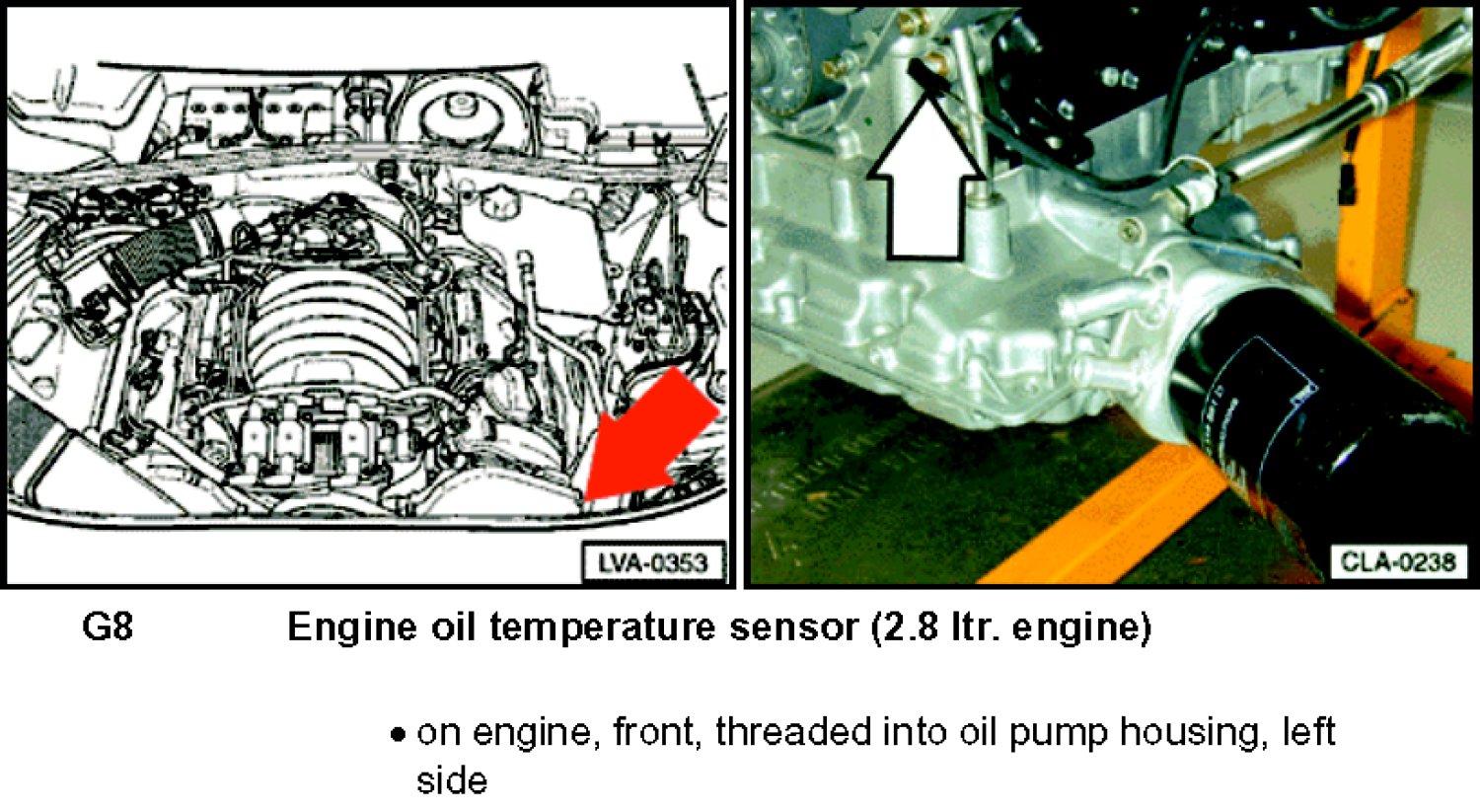 LVA-0353

CLA-0238

G8 Engine oil temperature sensor (2.8 ltr. engine)

• on engine, front, threaded into oil pump housing, left side