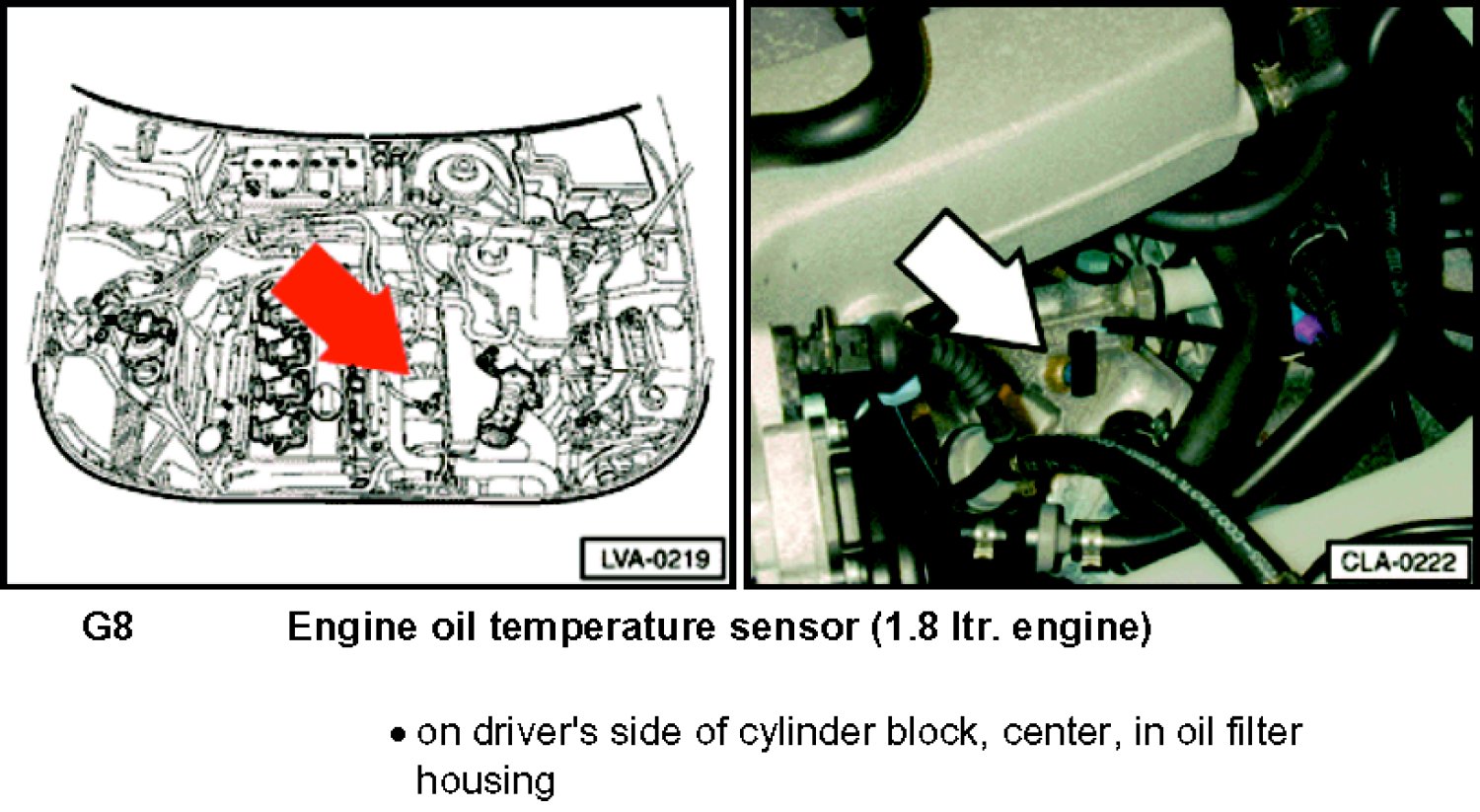 LVA-0219

CLA-0222

G8 Engine oil temperature sensor (1.8 ltr. engine)

• on driver's side of cylinder block, center, in oil filter housing