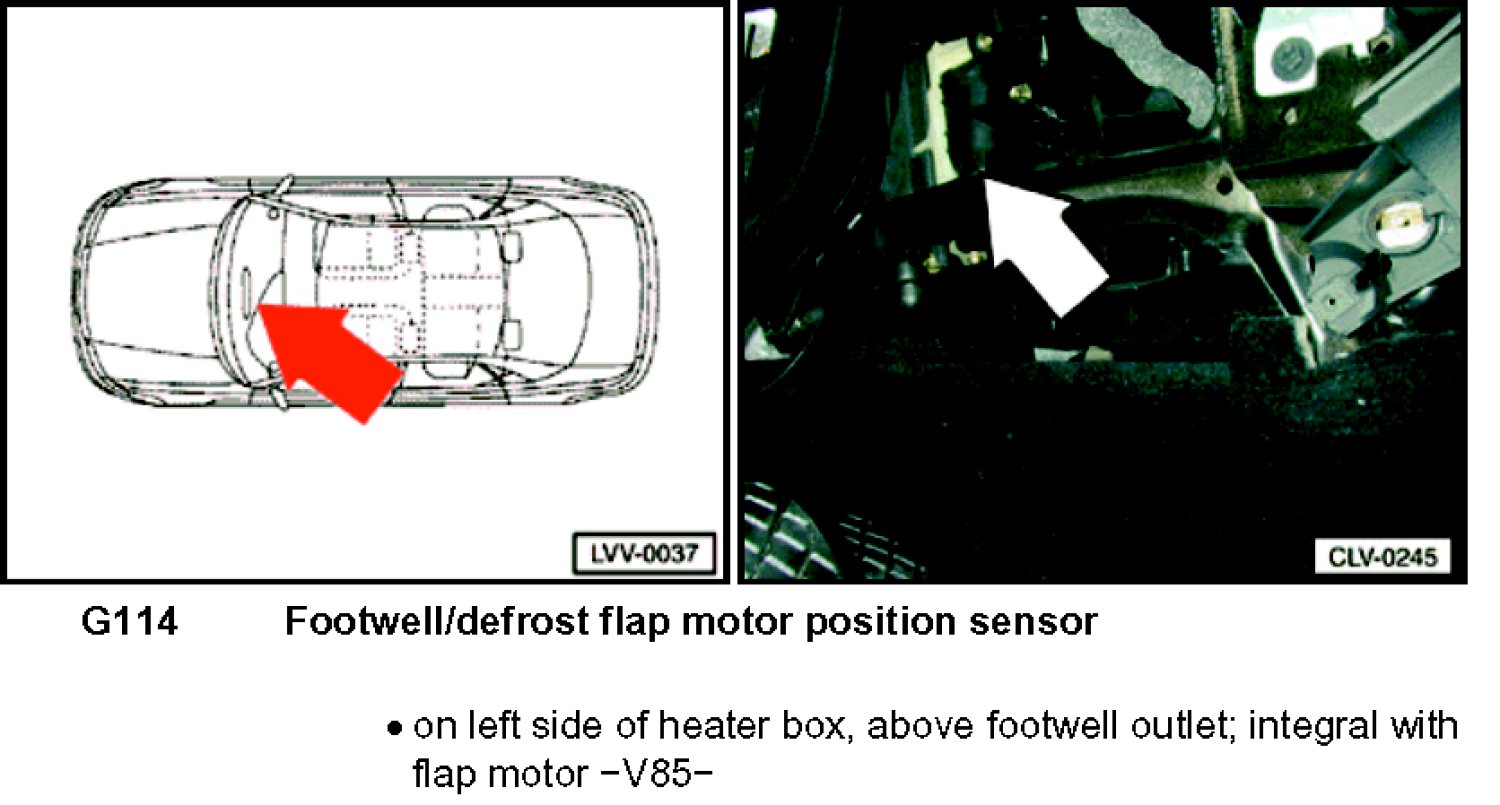 LVV-0037

CLV-0245

G114 Footwell/defrost flap motor position sensor

• on left side of heater box, above footwell outlet; integral with flap motor −V85−