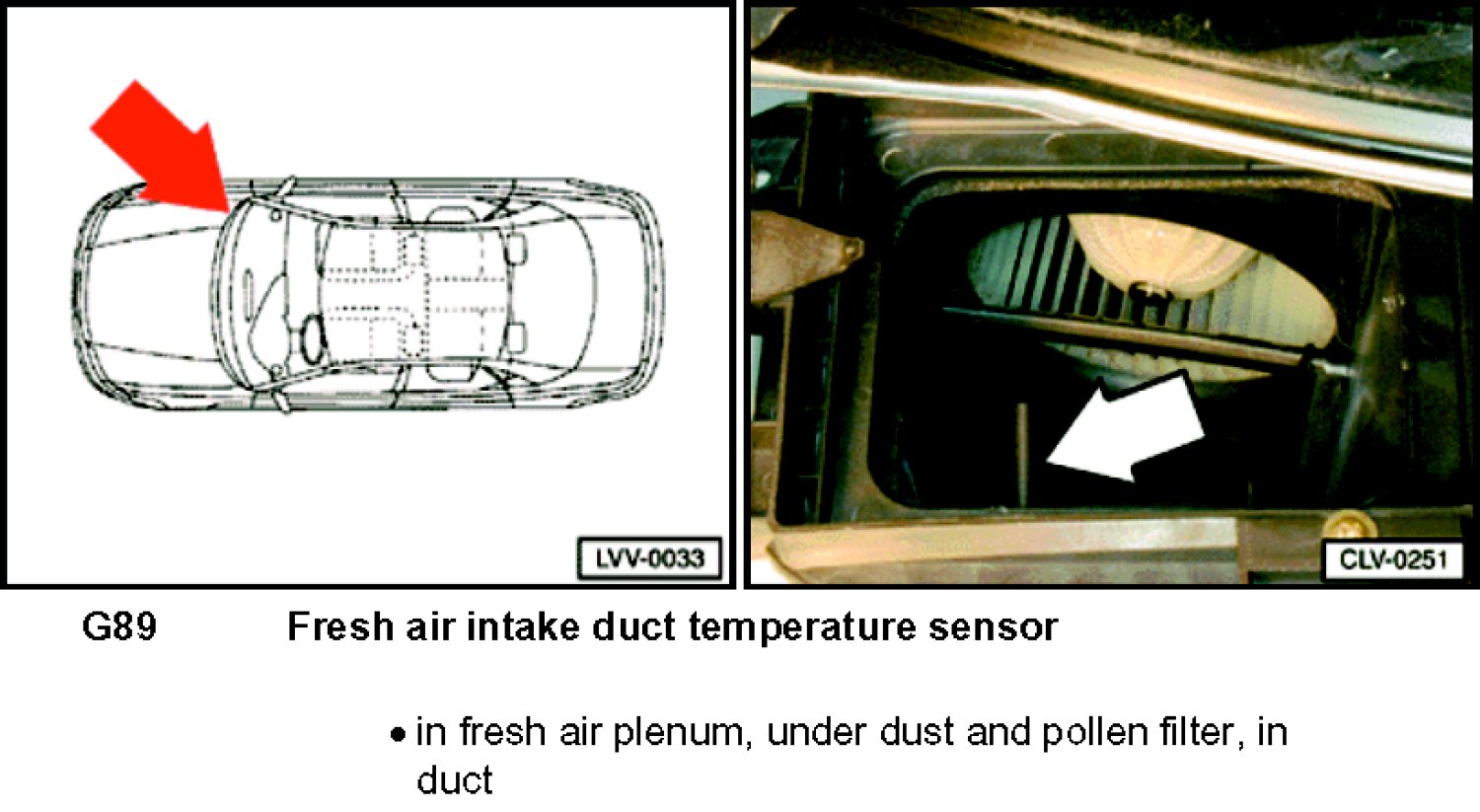 LVV-0033

CLV-0251

G89 Fresh air intake duct temperature sensor

• in fresh air plenum, under dust and pollen filter, in duct