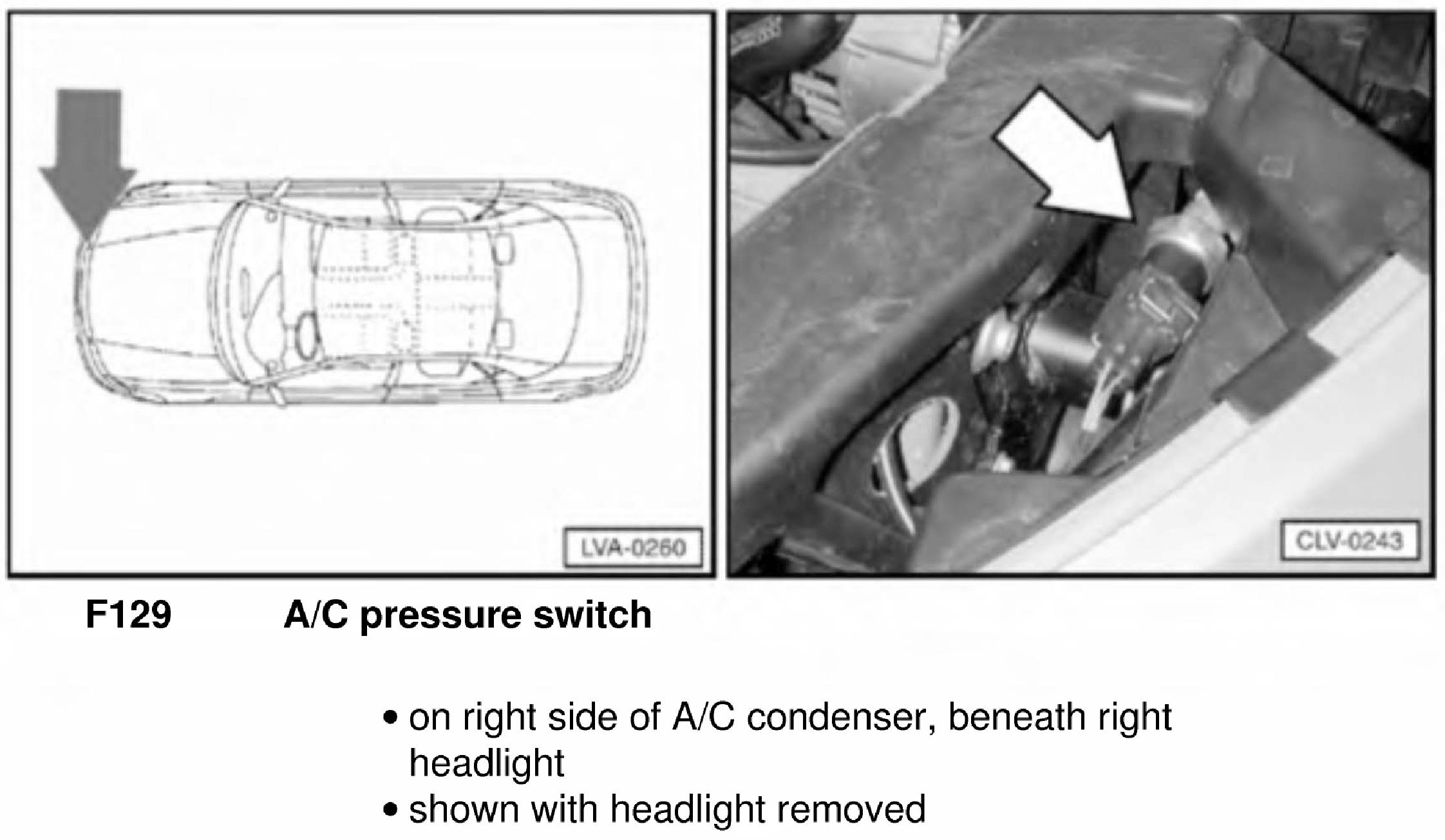 LVA-0260

CLV-0243

F129 A/C pressure switch

• on right side of A/C condenser, beneath right headlight
• shown with headlight removed