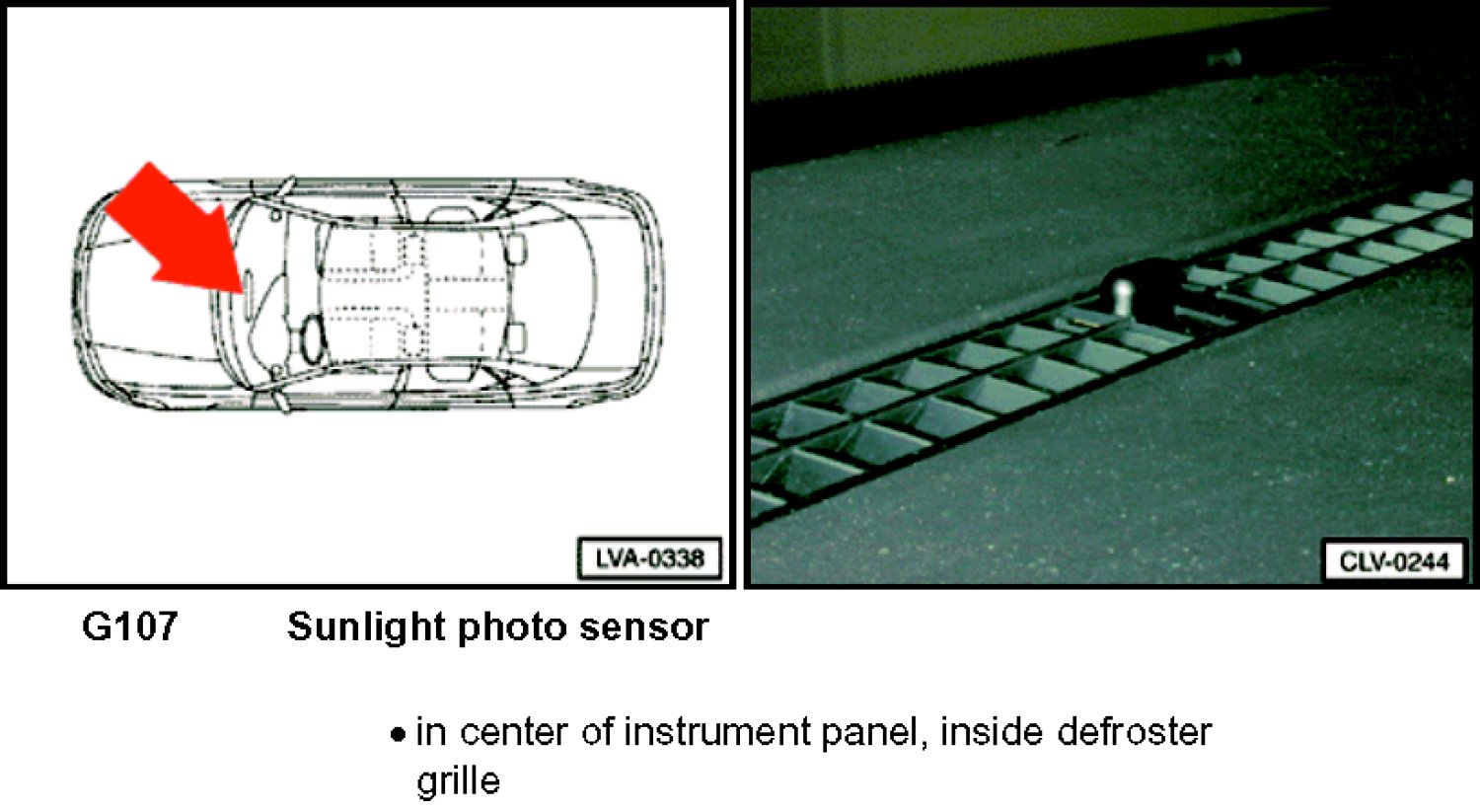 LVA-0338

CLV-0244

G107 Sunlight photo sensor

• in center of instrument panel, inside defroster grille