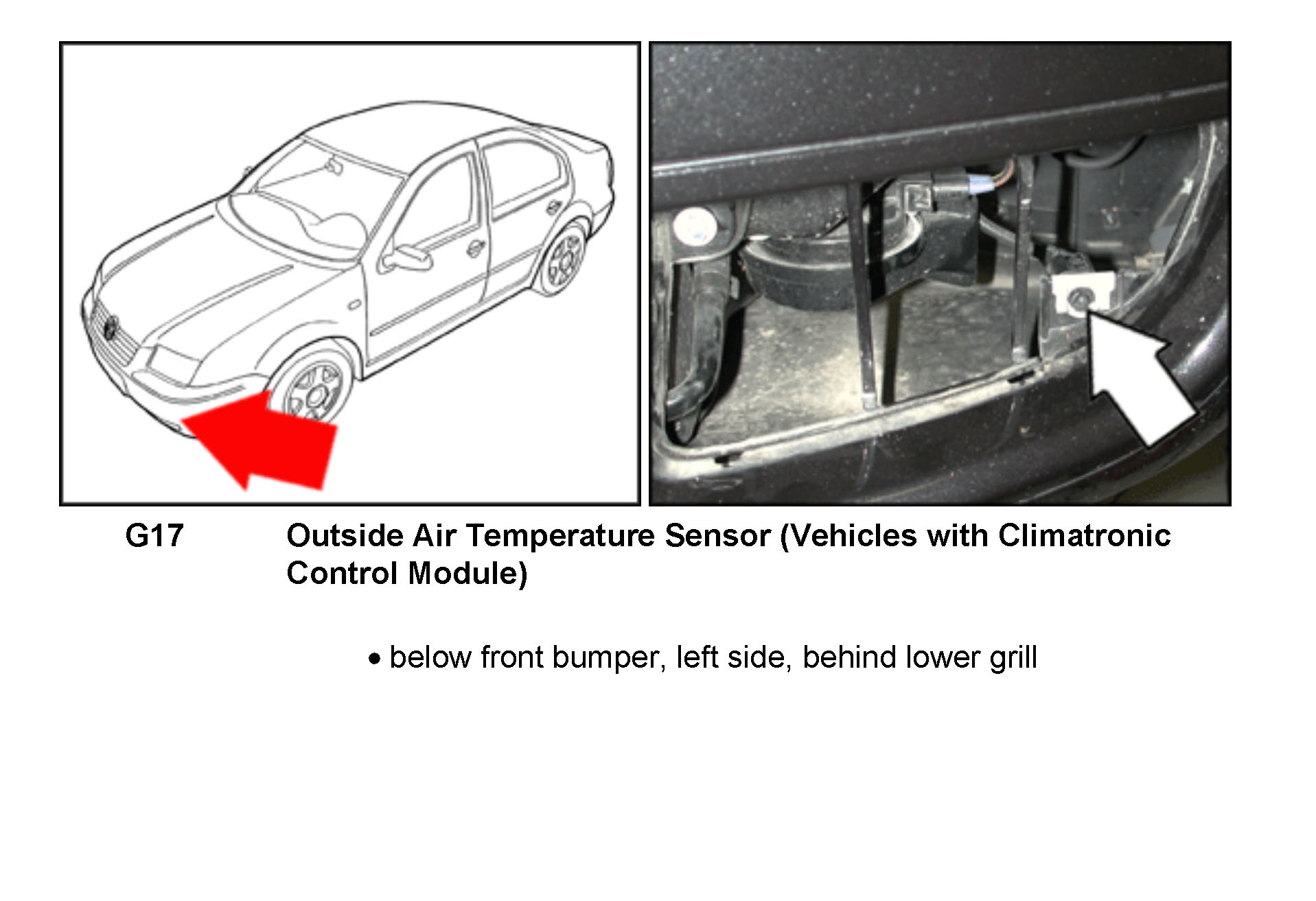 G17 Outside Air Temperature Sensor (Vehicles with Climatronic Control Module)

• below front bumper, left side, behind lower grill