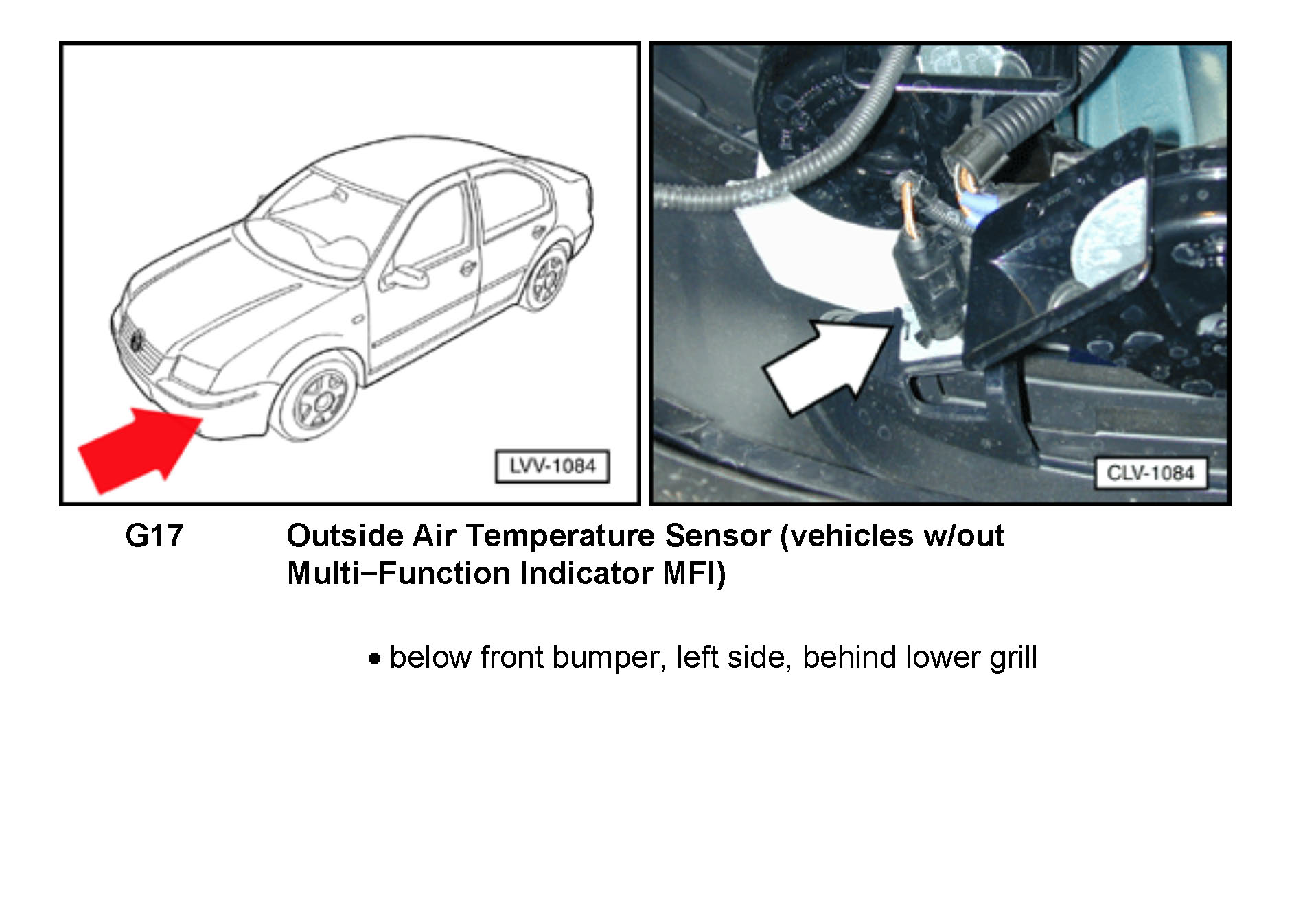 LVV-1084

CLV-1084

G17 Outside Air Temperature Sensor (vehicles w/out Multi−Function Indicator MFI)

• below front bumper, left side, behind lower grill