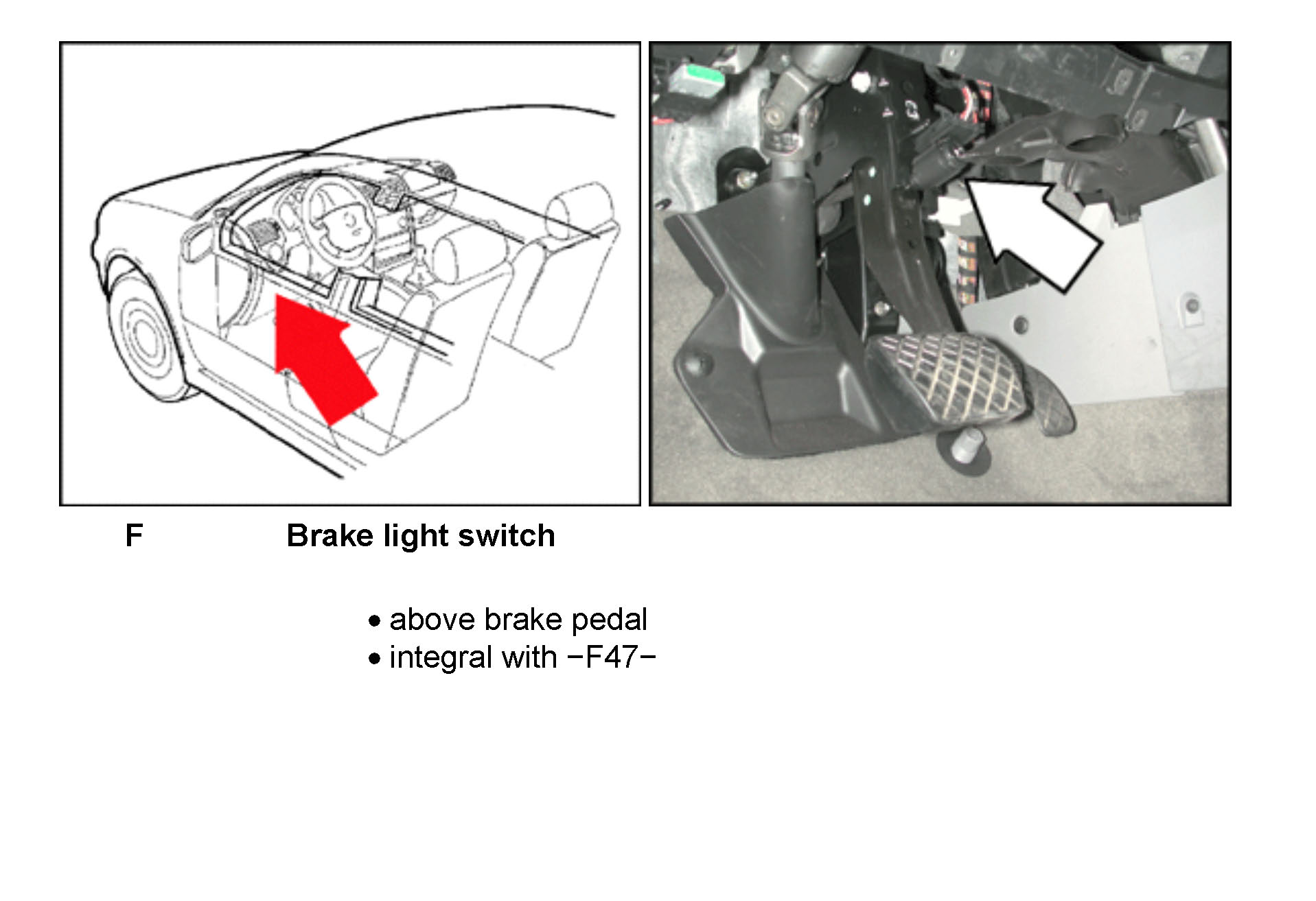 F Brake light switch

• above brake pedal
• integral with −F47−