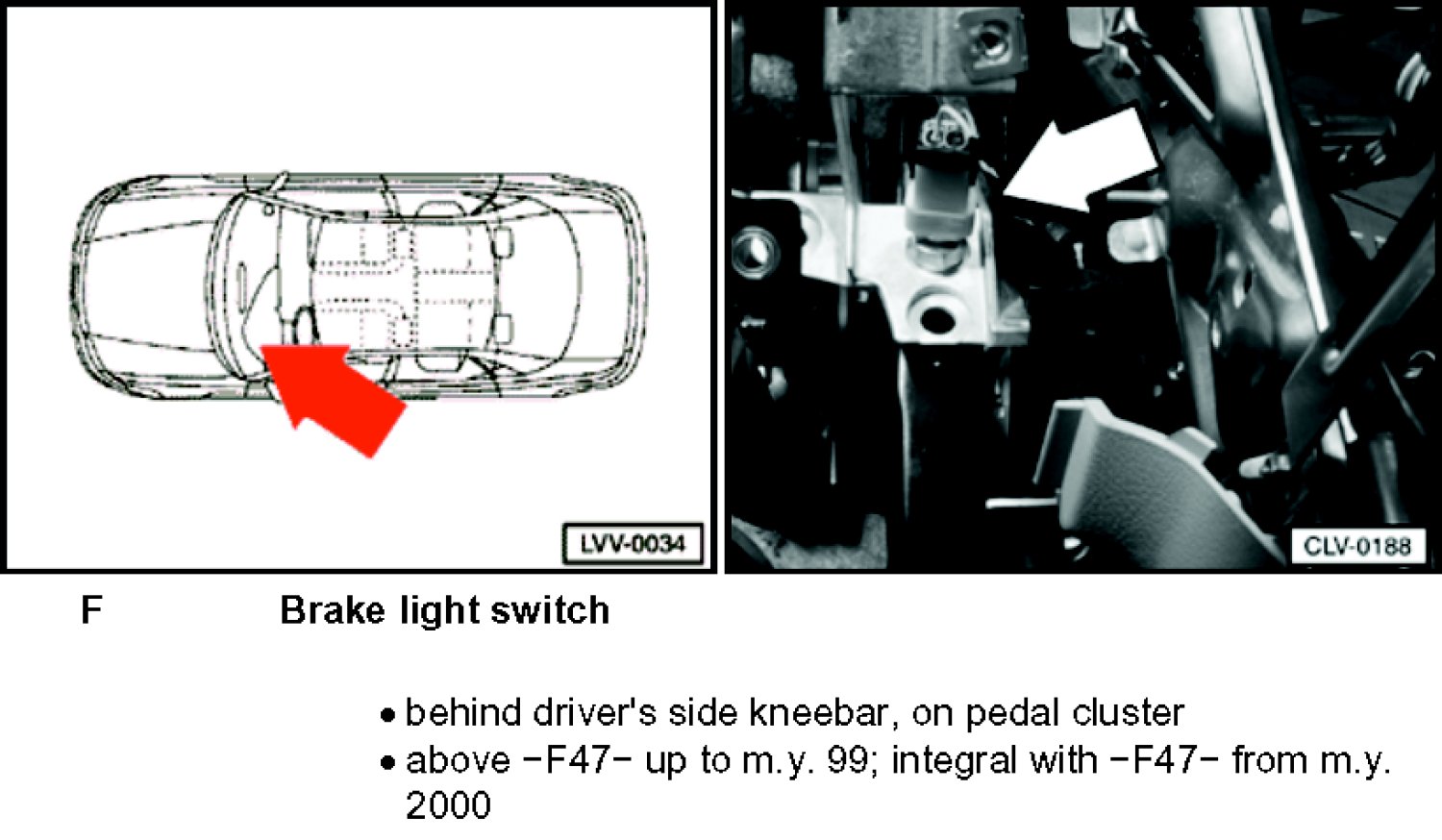 LVV-0034

CLV-0188

F Brake light switch

• behind driver's side kneebar, on pedal cluster
• above −F47− up to m.y. 99; integral with −F47− from m.y. 2000