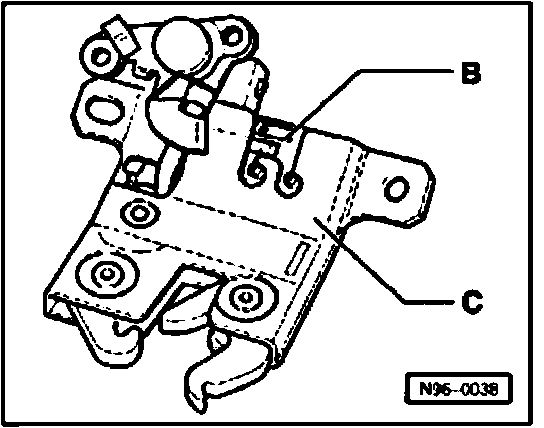 B

C

N96-0038