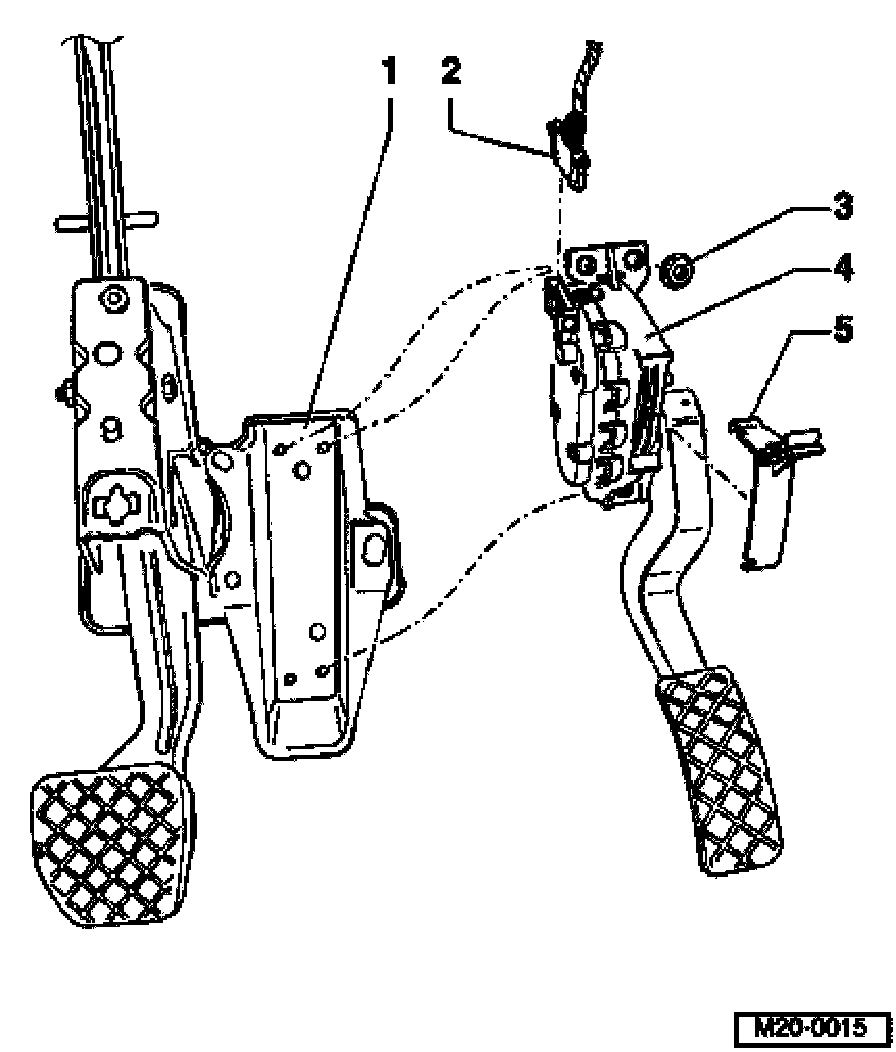 1
2
3
4
5
M20-0015