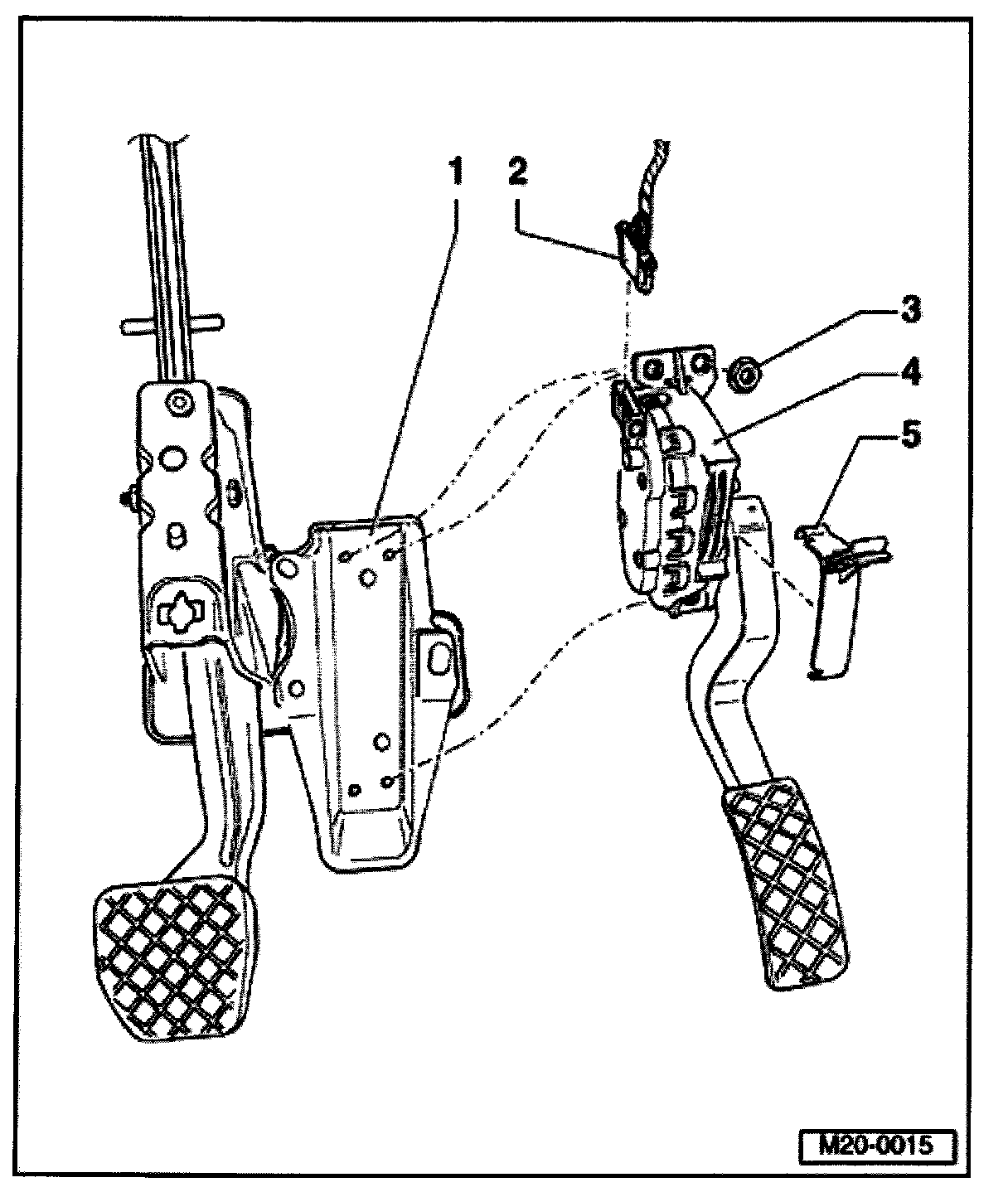 1
2
3
4
5
M20-0015