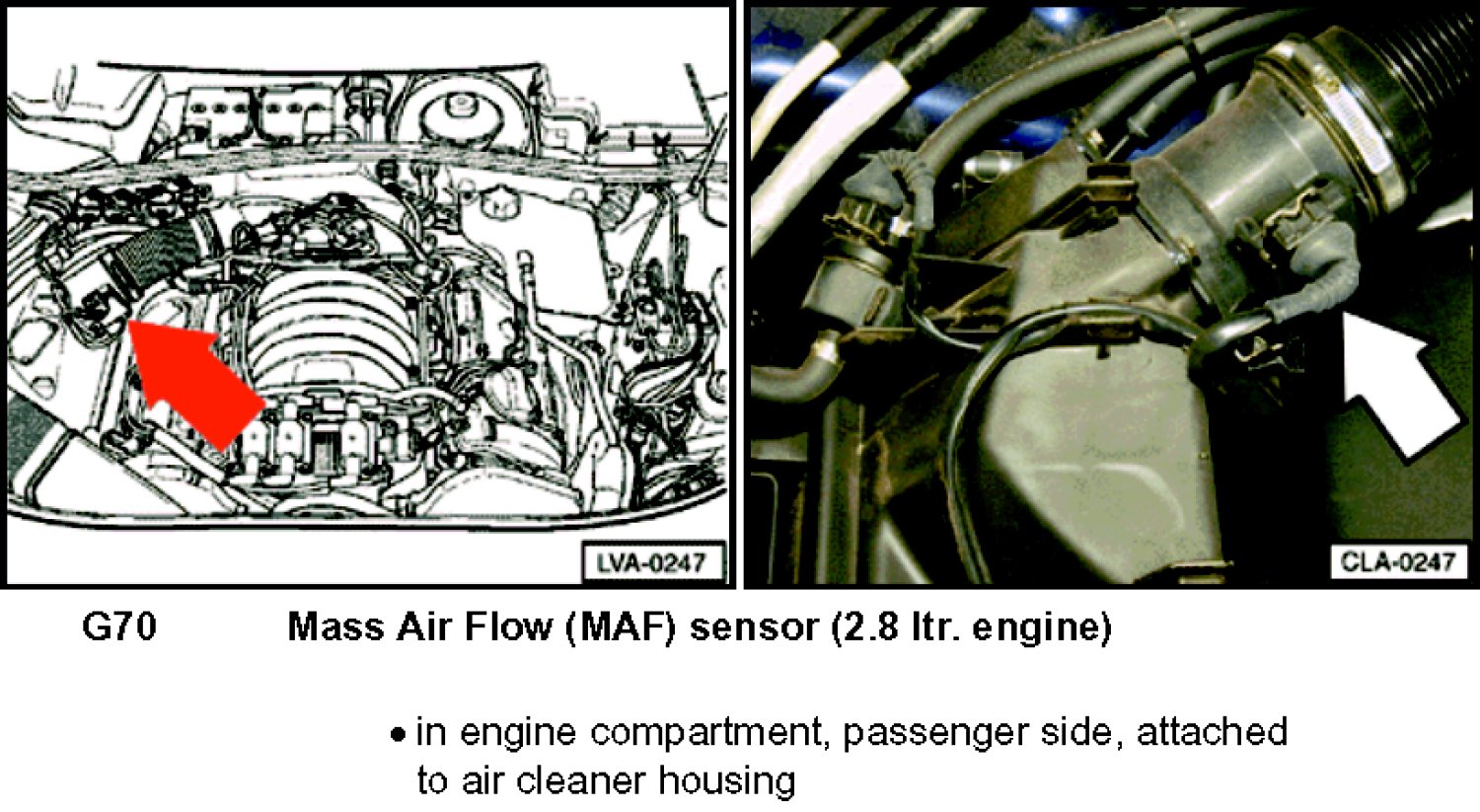 LVA-0247

CLA-0247

G70 Mass Air Flow (MAF) sensor (2.8 ltr. engine)

• in engine compartment, passenger side, attached to air cleaner housing