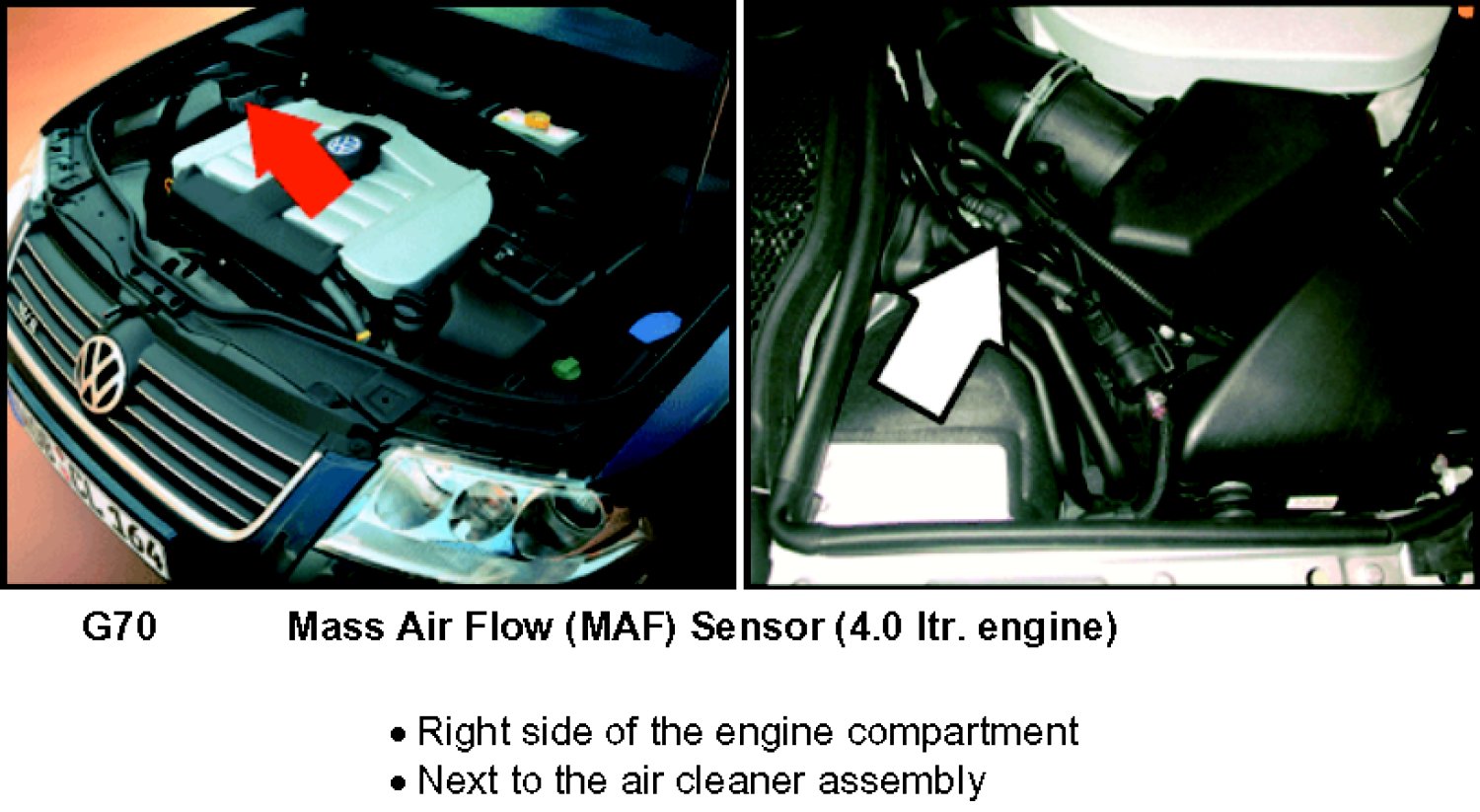 G70 Mass Air Flow (MAF) Sensor (4.0 ltr. engine)

• Right side of the engine compartment
• Next to the air cleaner assembly