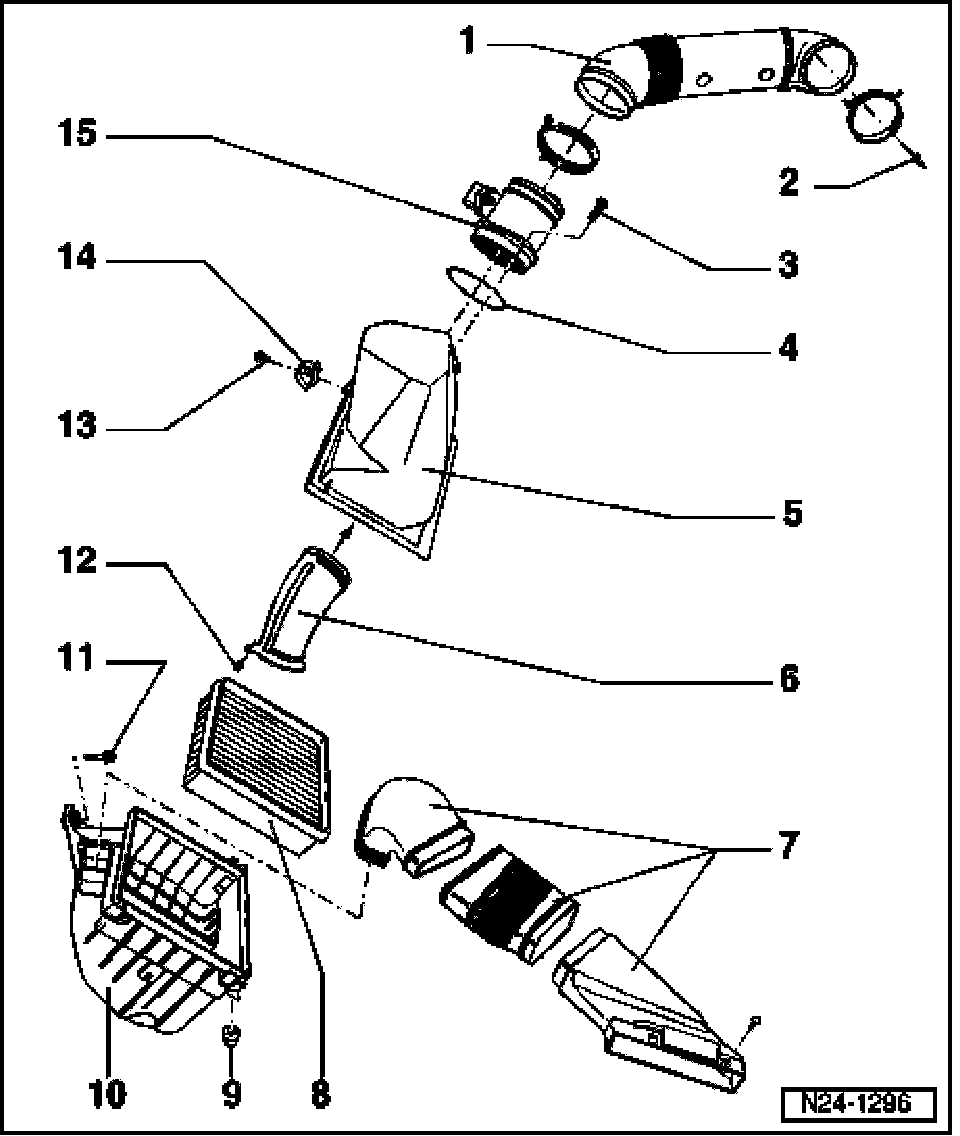 1
15
2
3
14
4
13
5
12
6
11
7
10
9
8
N24-1296