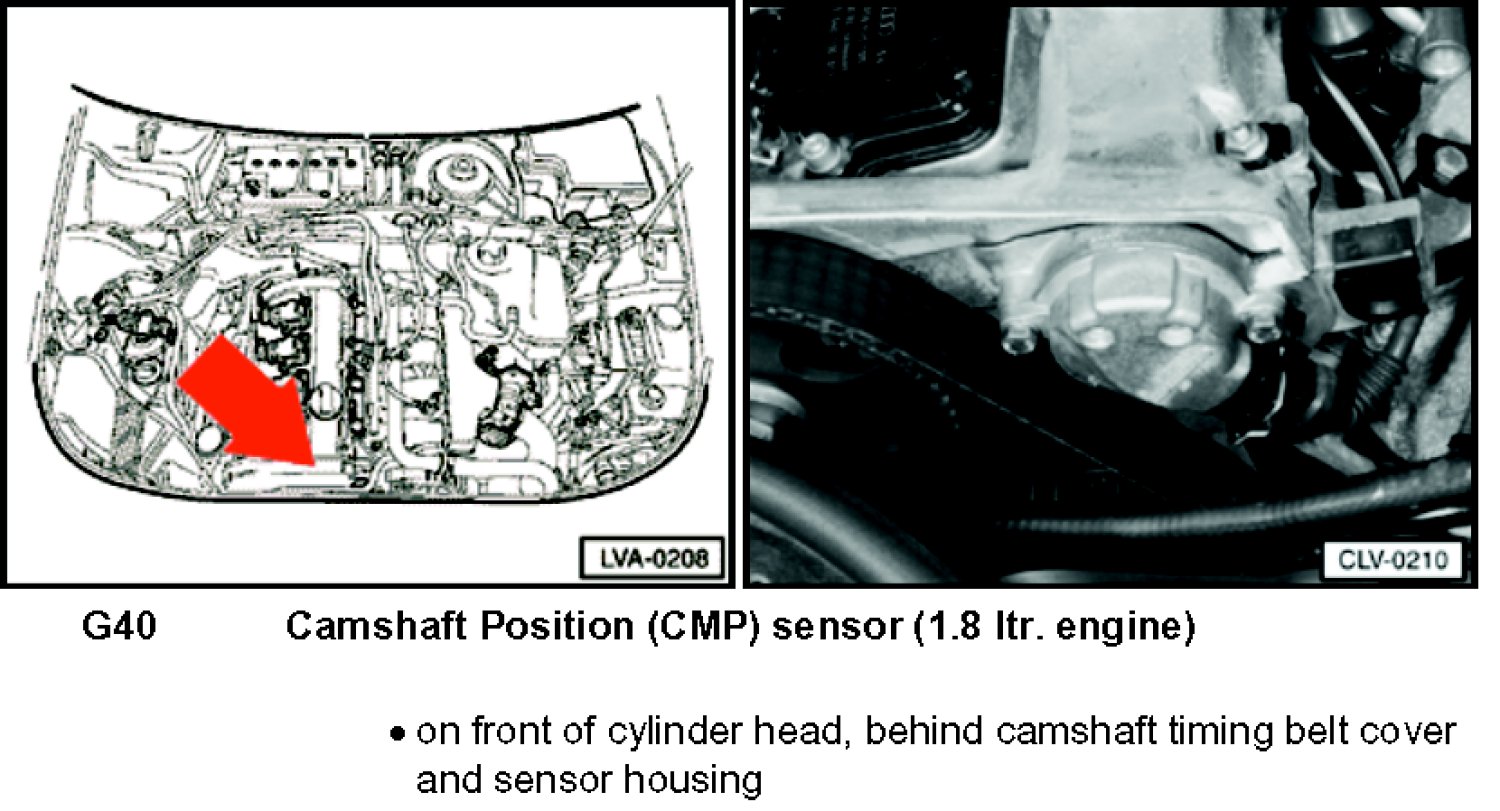 LVA-0208

CLV-0210

G40 Camshaft Position (CMP) sensor (1.8 ltr. engine)

• on front of cylinder head, behind camshaft timing belt cover and sensor housing