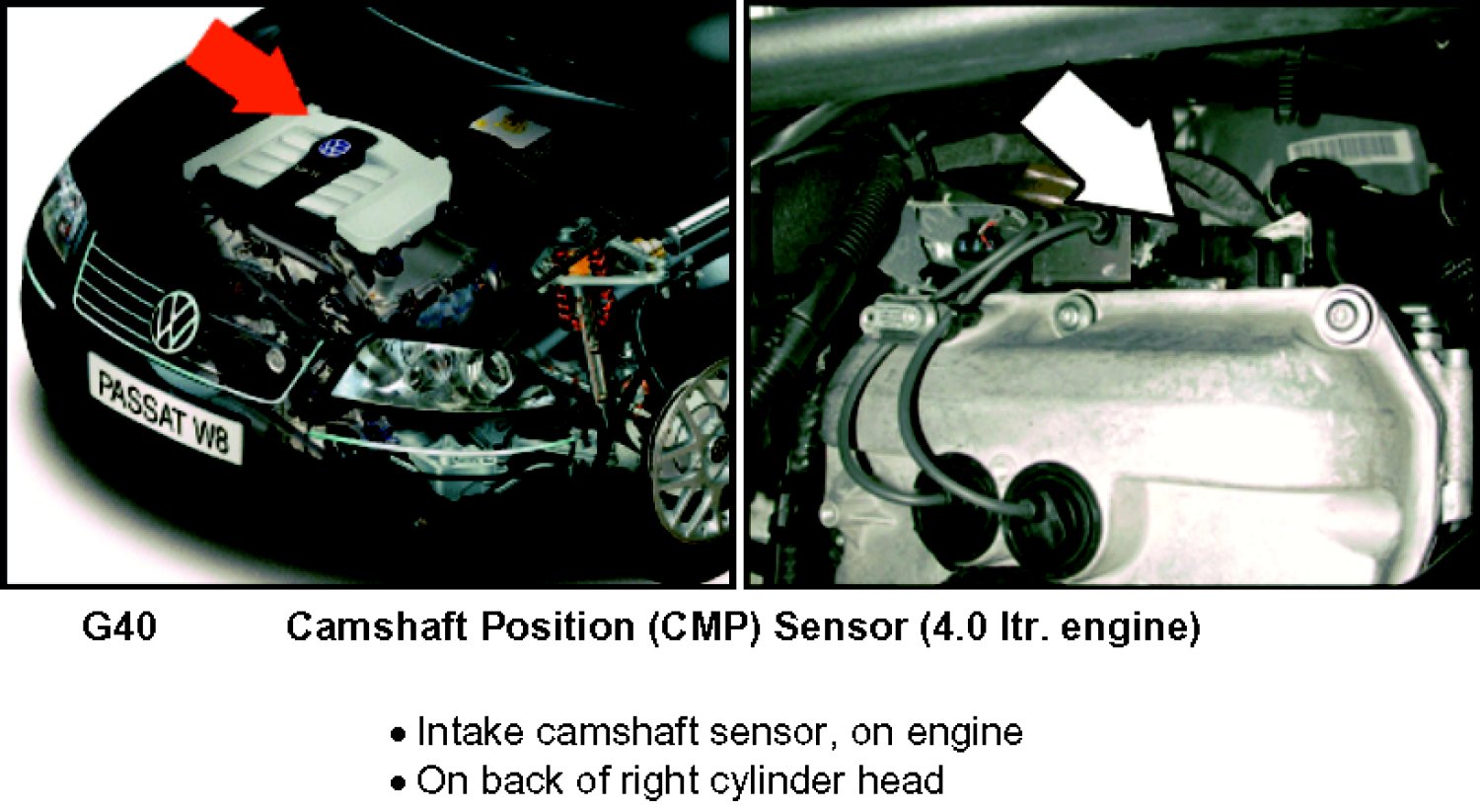 PASSAT W8

G40 Camshaft Position (CMP) Sensor (4.0 ltr. engine)

• Intake camshaft sensor, on engine
• On back of right cylinder head