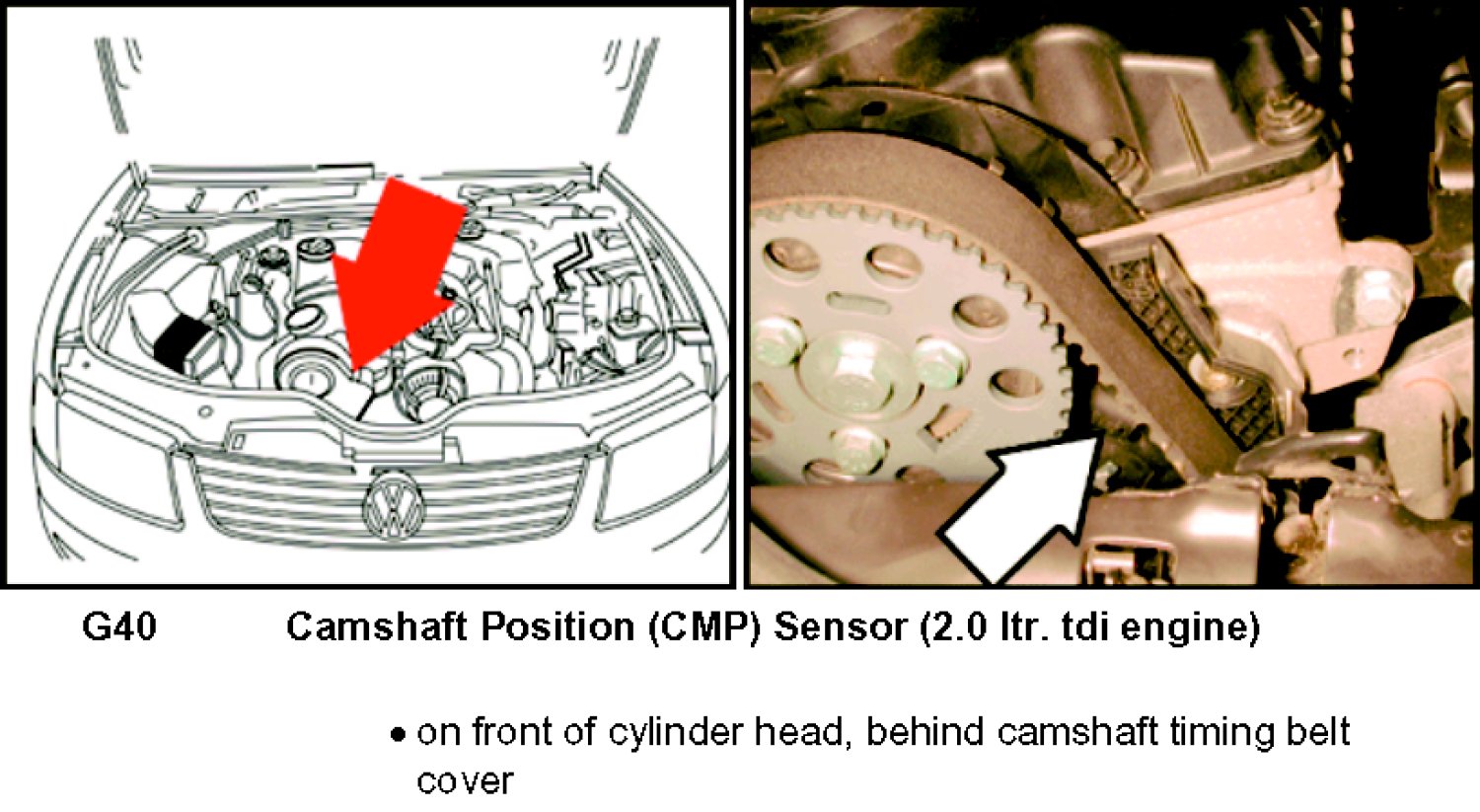 G40 Camshaft Position (CMP) Sensor (2.0 ltr. tdi engine)

• on front of cylinder head, behind camshaft timing belt cover