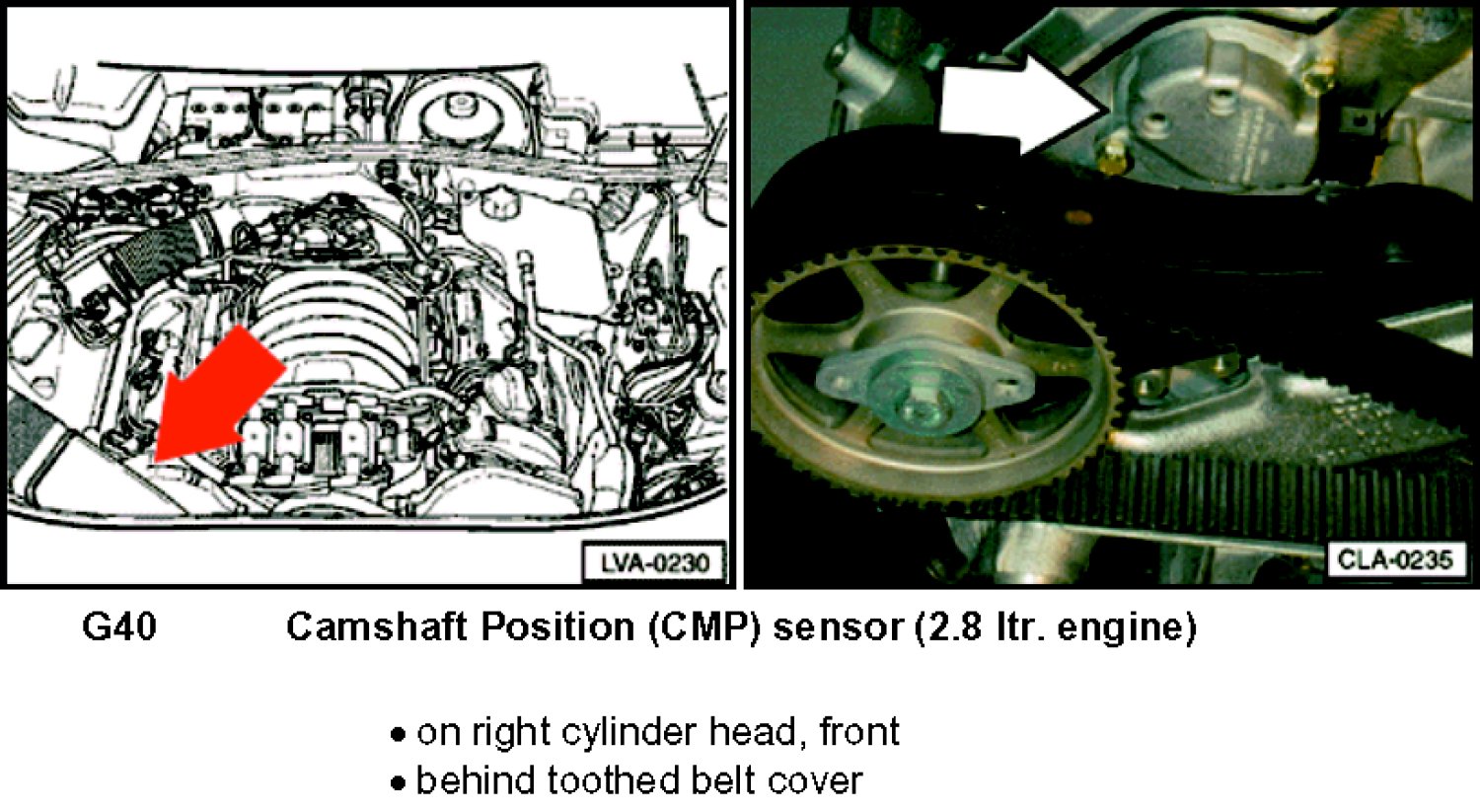 LVA-0230

CLA-0235

G40 Camshaft Position (CMP) sensor (2.8 ltr. engine)

• on right cylinder head, front
• behind toothed belt cover