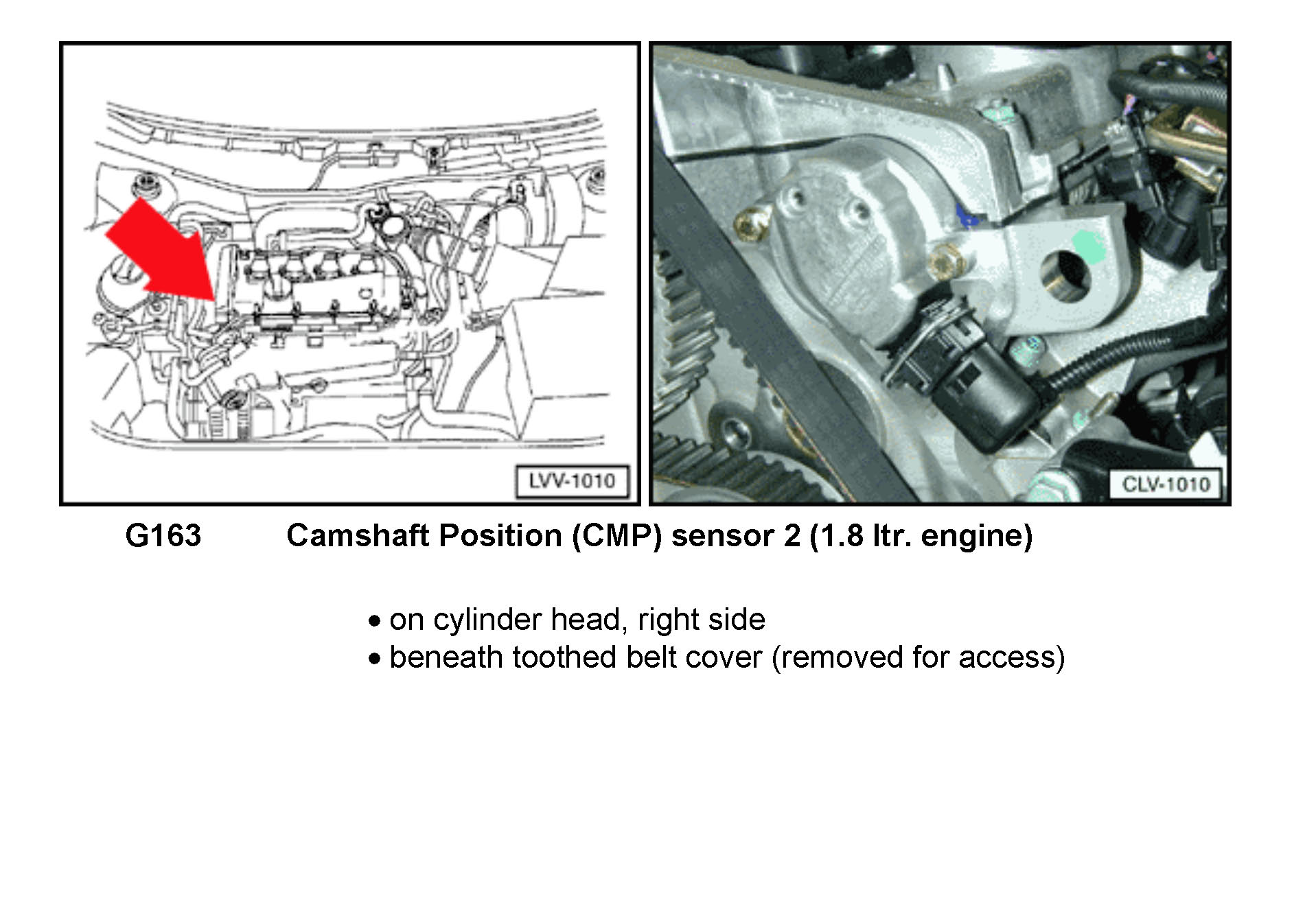 LVV-1010

CLV-1010

G163 Camshaft Position (CMP) sensor 2 (1.8 ltr. engine)

• on cylinder head, right side
• beneath toothed belt cover (removed for access)