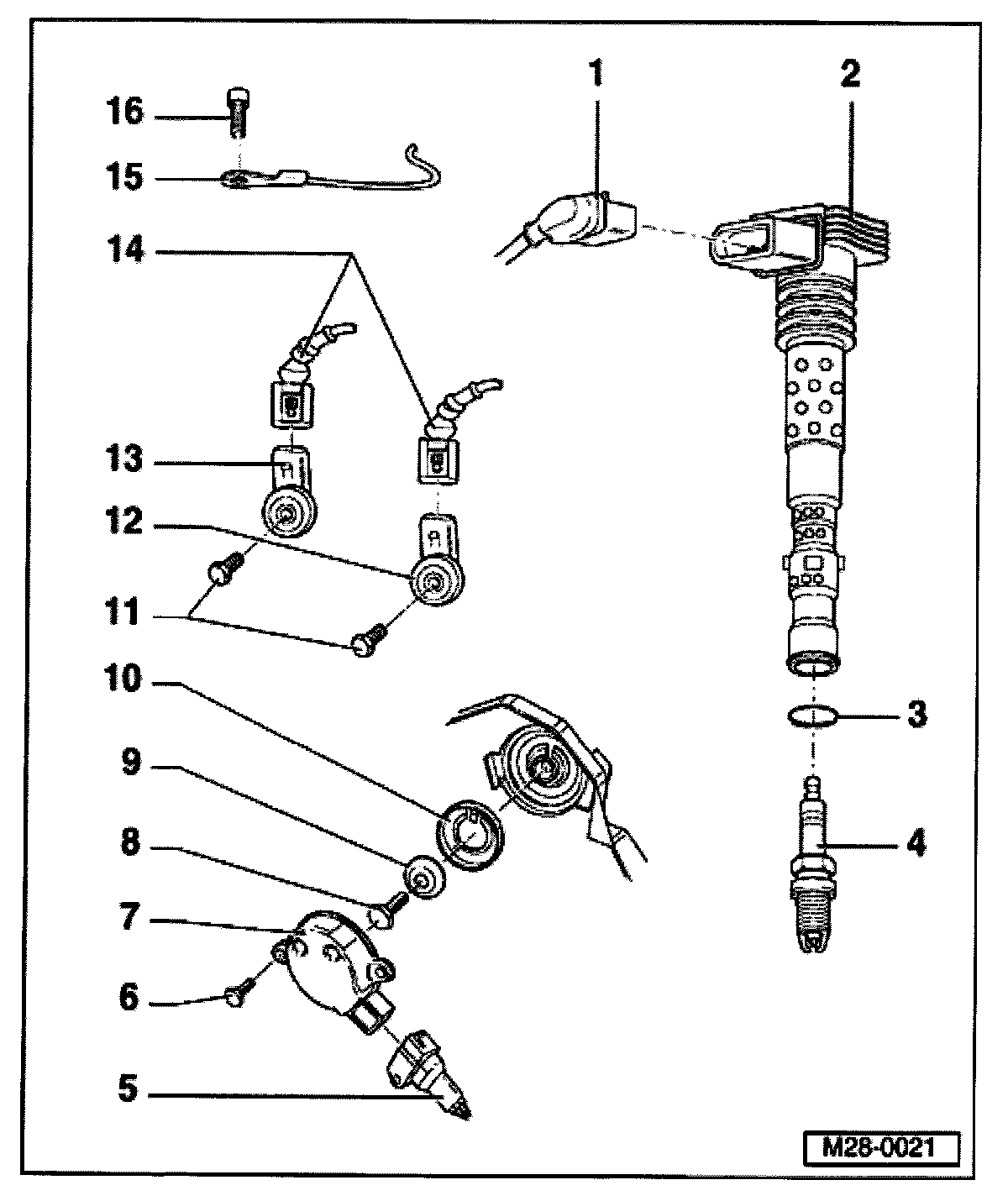 16
15
14
13
12
11
10
9
8
7
6
5
1
2
3
4
M28-0021