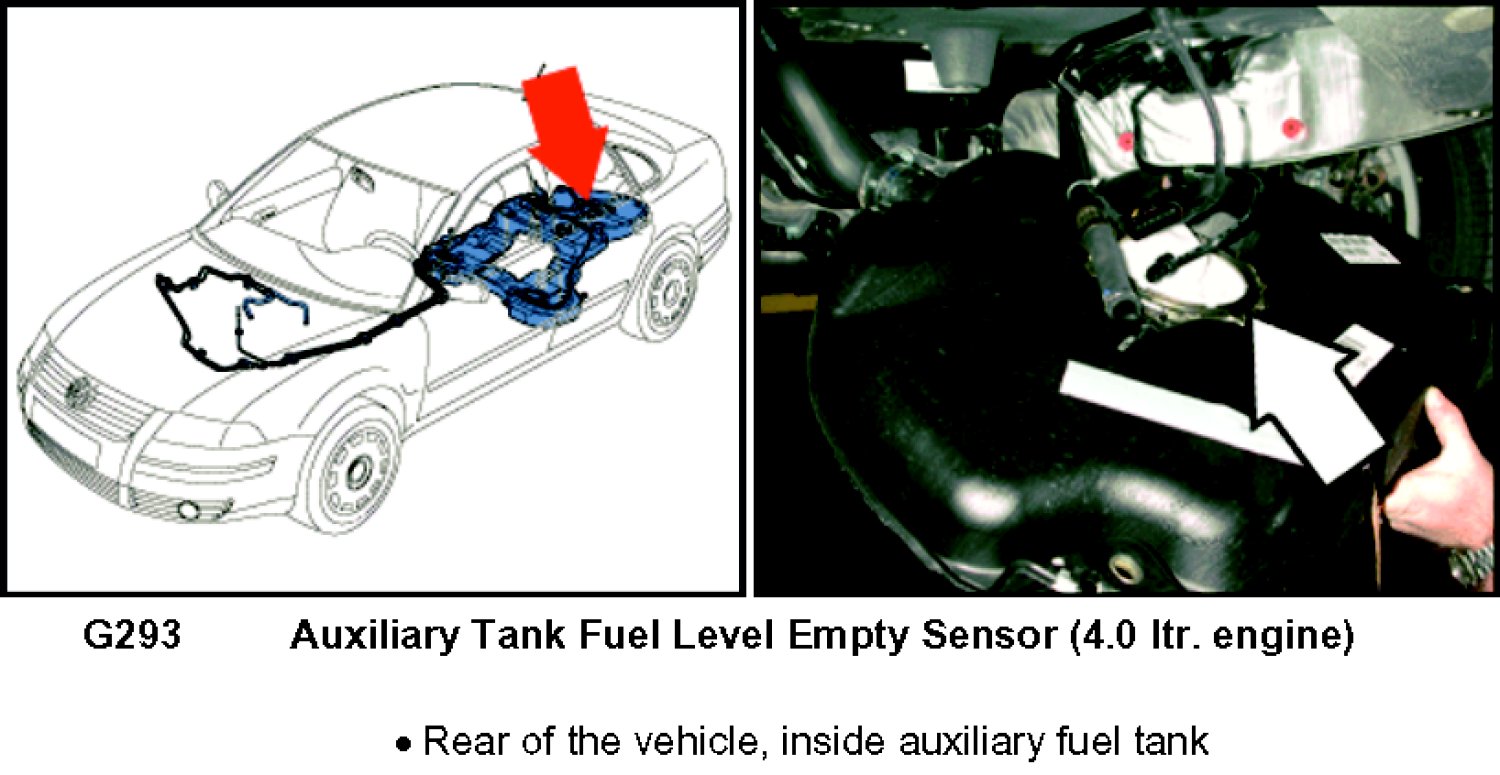 G293 Auxiliary Tank Fuel Level Empty Sensor (4.0 ltr. engine)

• Rear of the vehicle, inside auxiliary fuel tank