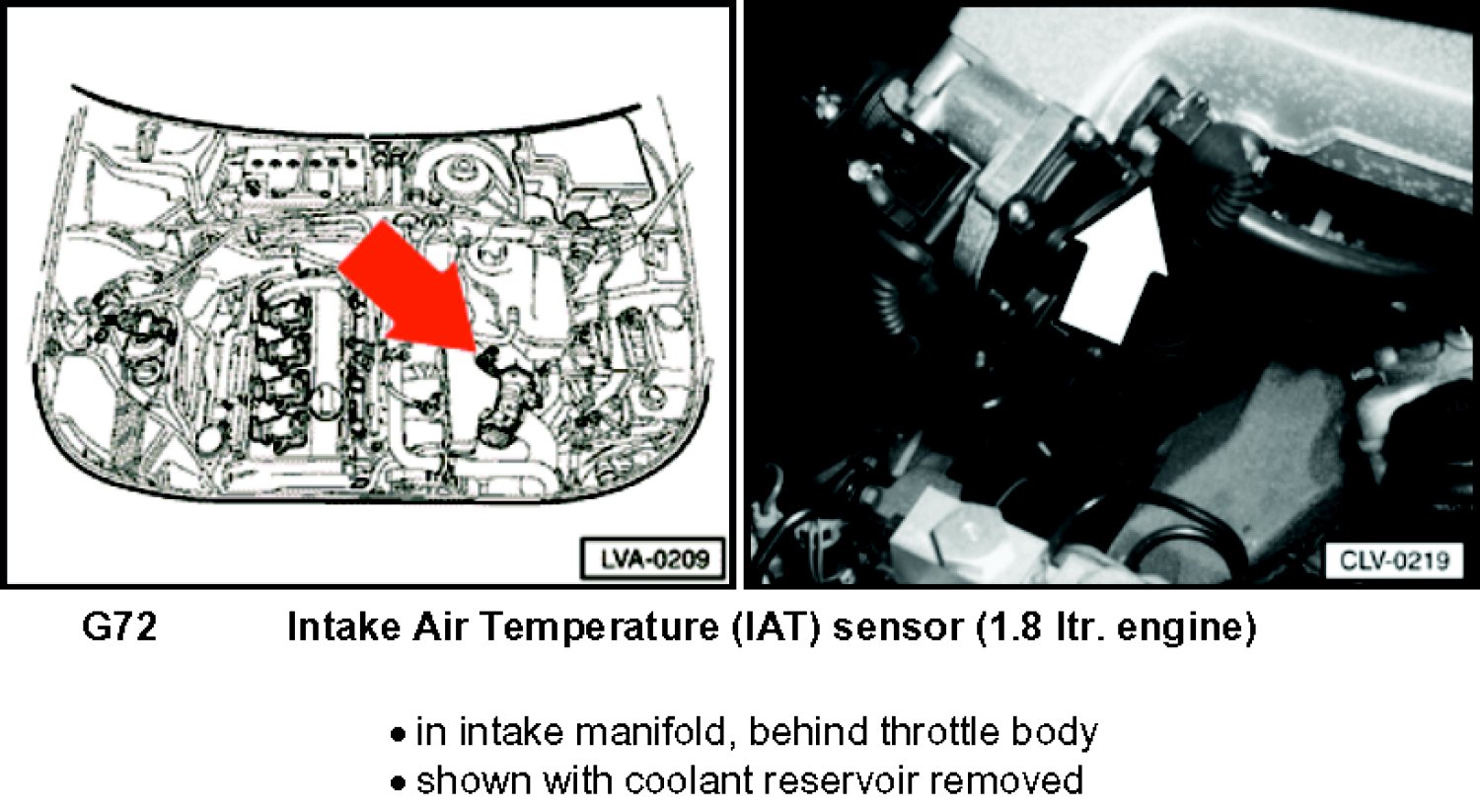 LVA-0209

CLV-0219

G72 Intake Air Temperature (IAT) sensor (1.8 ltr. engine)

• in intake manifold, behind throttle body
• shown with coolant reservoir removed