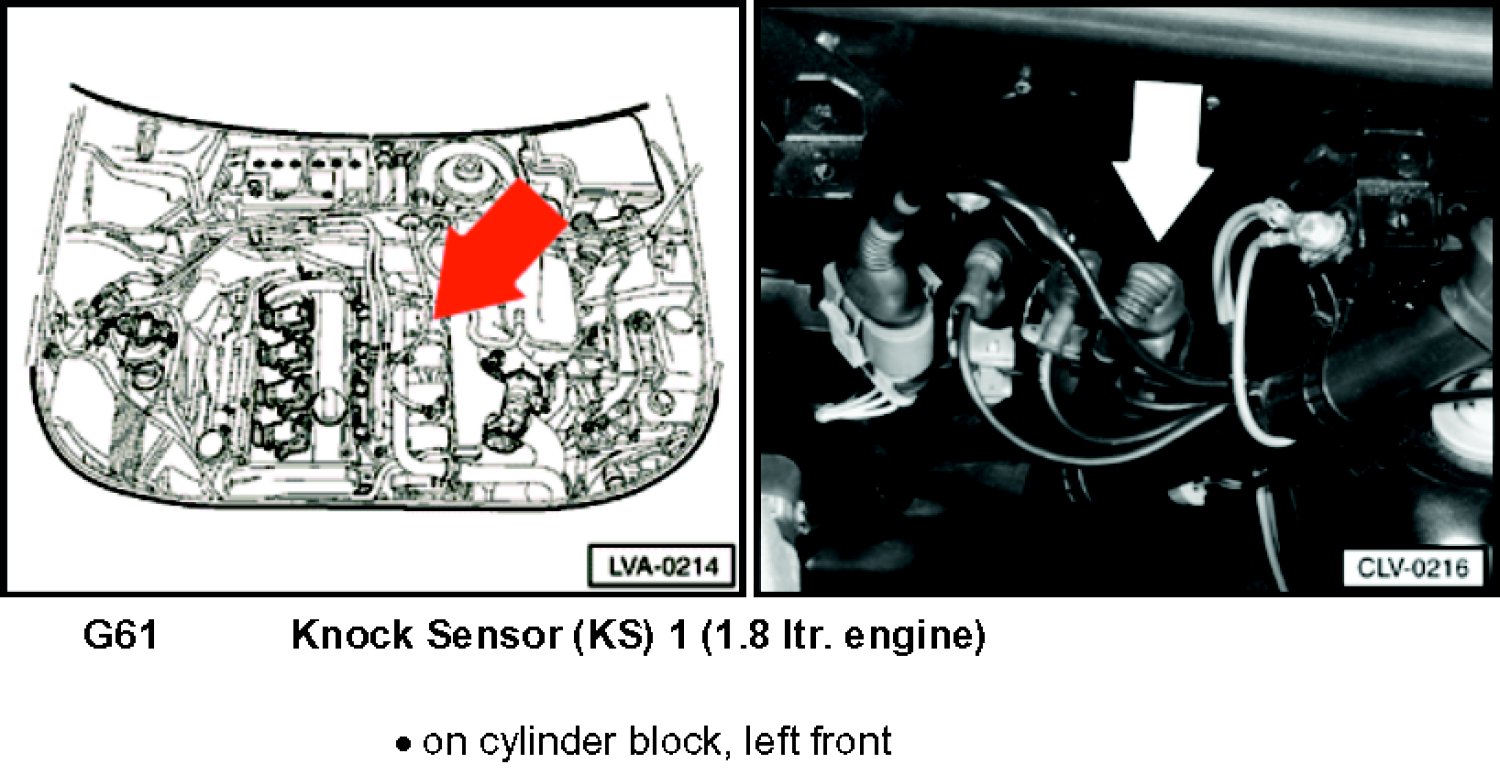 LVA-0214

CLV-0216

G61 Knock Sensor (KS) 1 (1.8 ltr. engine)

• on cylinder block, left front