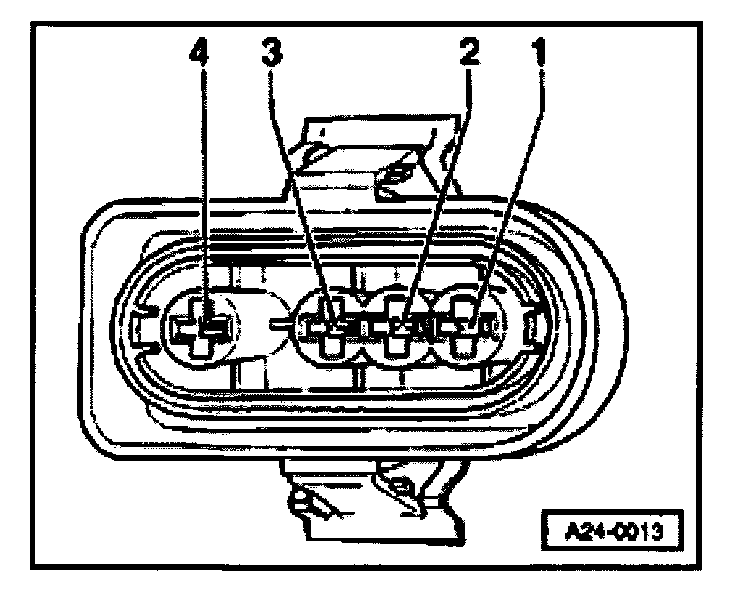 4 3 2 1

A24-0013