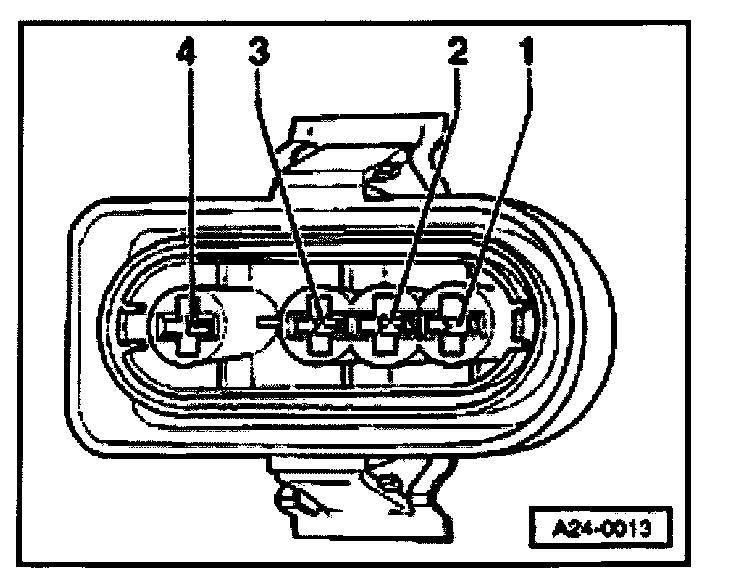 4
3
2
1
A24-0013