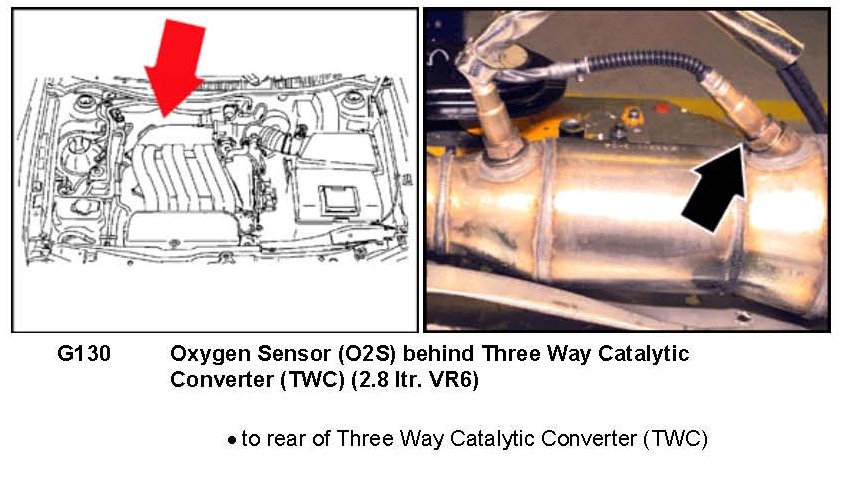 G130 Oxygen Sensor (O2S) behind Three Way Catalytic Converter (TWC) (2.8 ltr. VR6)

• to rear of Three Way Catalytic Converter (TWC)