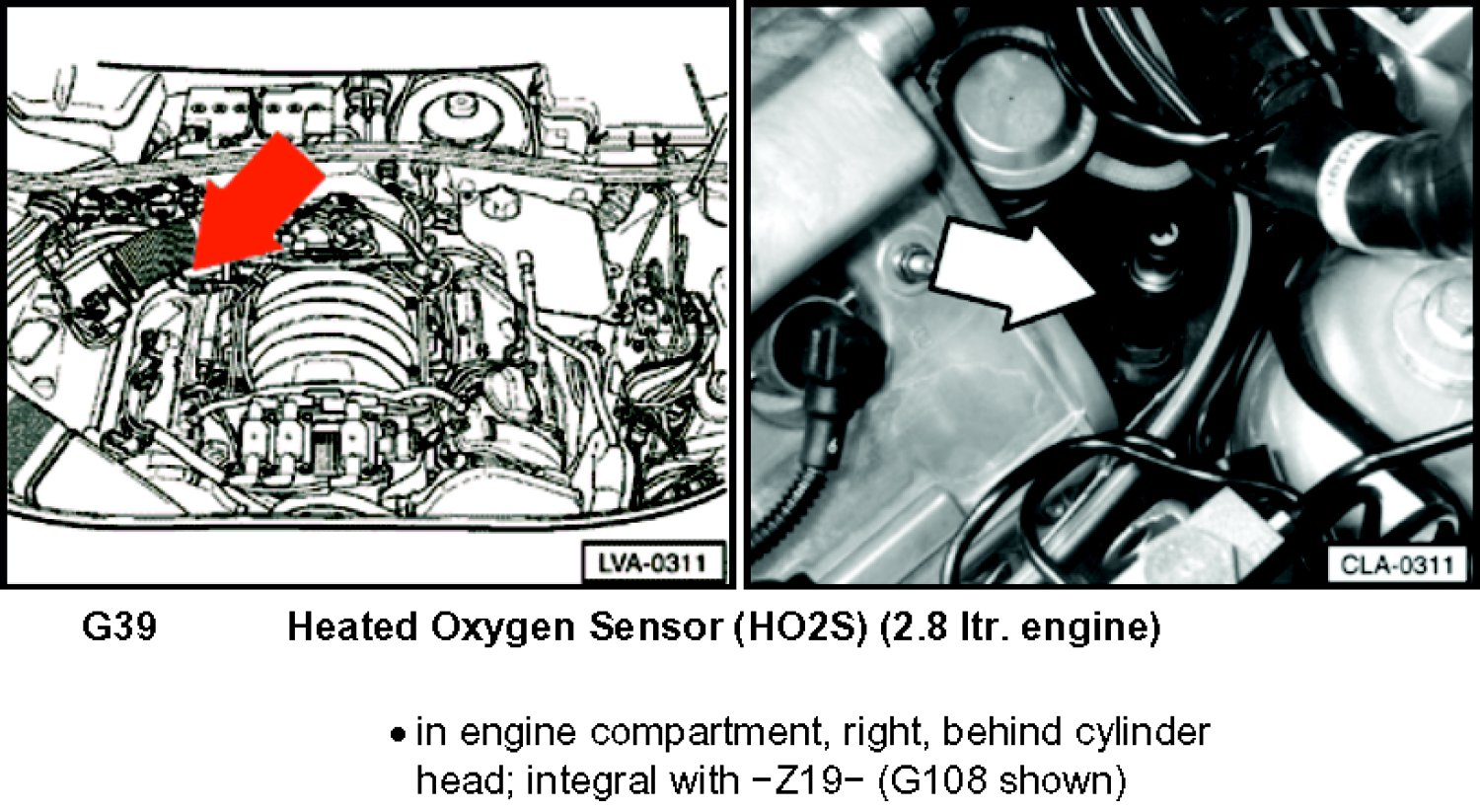 LVA-0311

CLA-0311

G39 Heated Oxygen Sensor (HO2S) (2.8 ltr. engine)

• in engine compartment, right, behind cylinder head; integral with −Z19− (G108 shown)