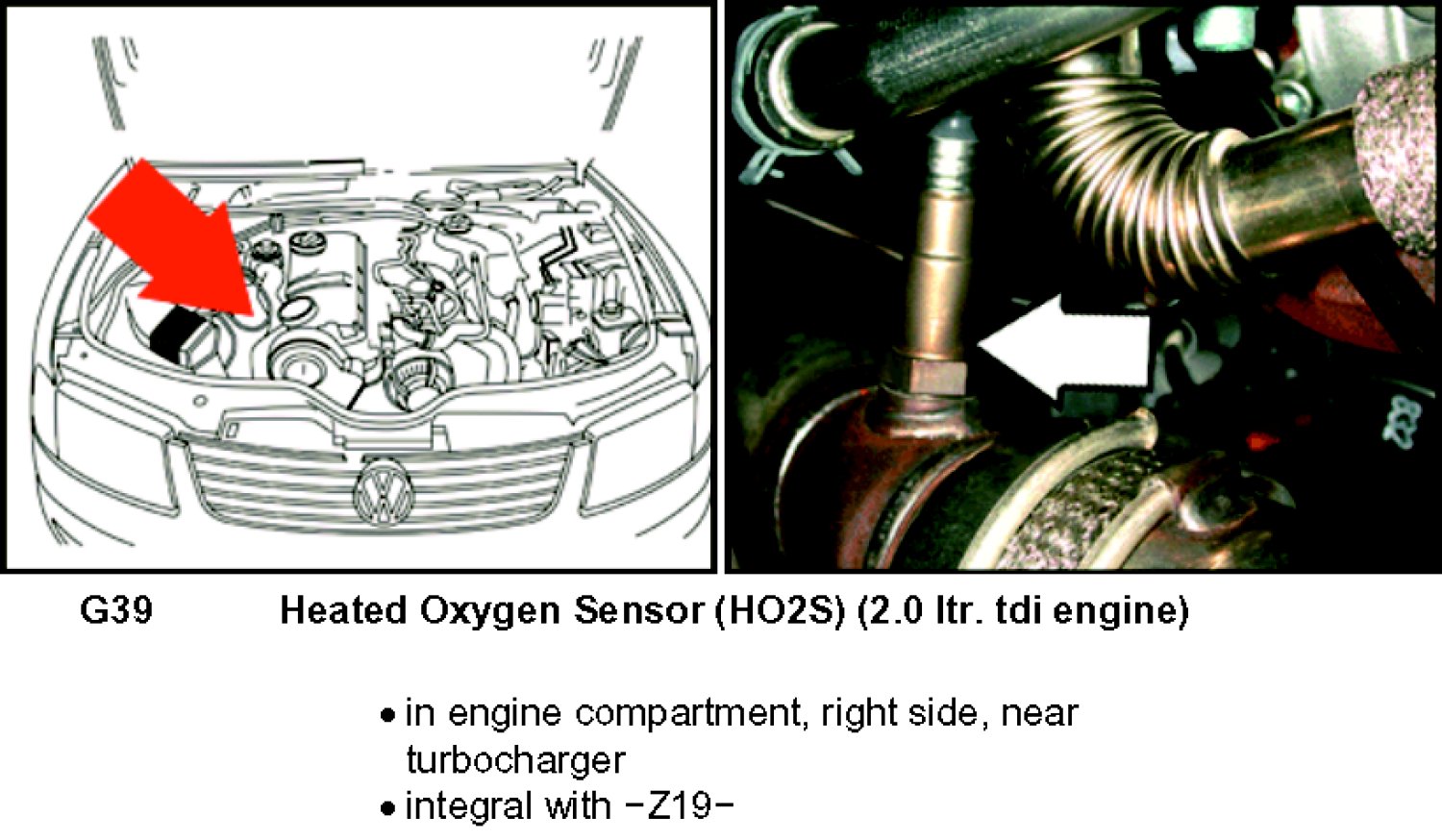 G39 Heated Oxygen Sensor (HO2S) (2.0 ltr. tdi engine)

• in engine compartment, right side, near turbocharger
• integral with −Z19−