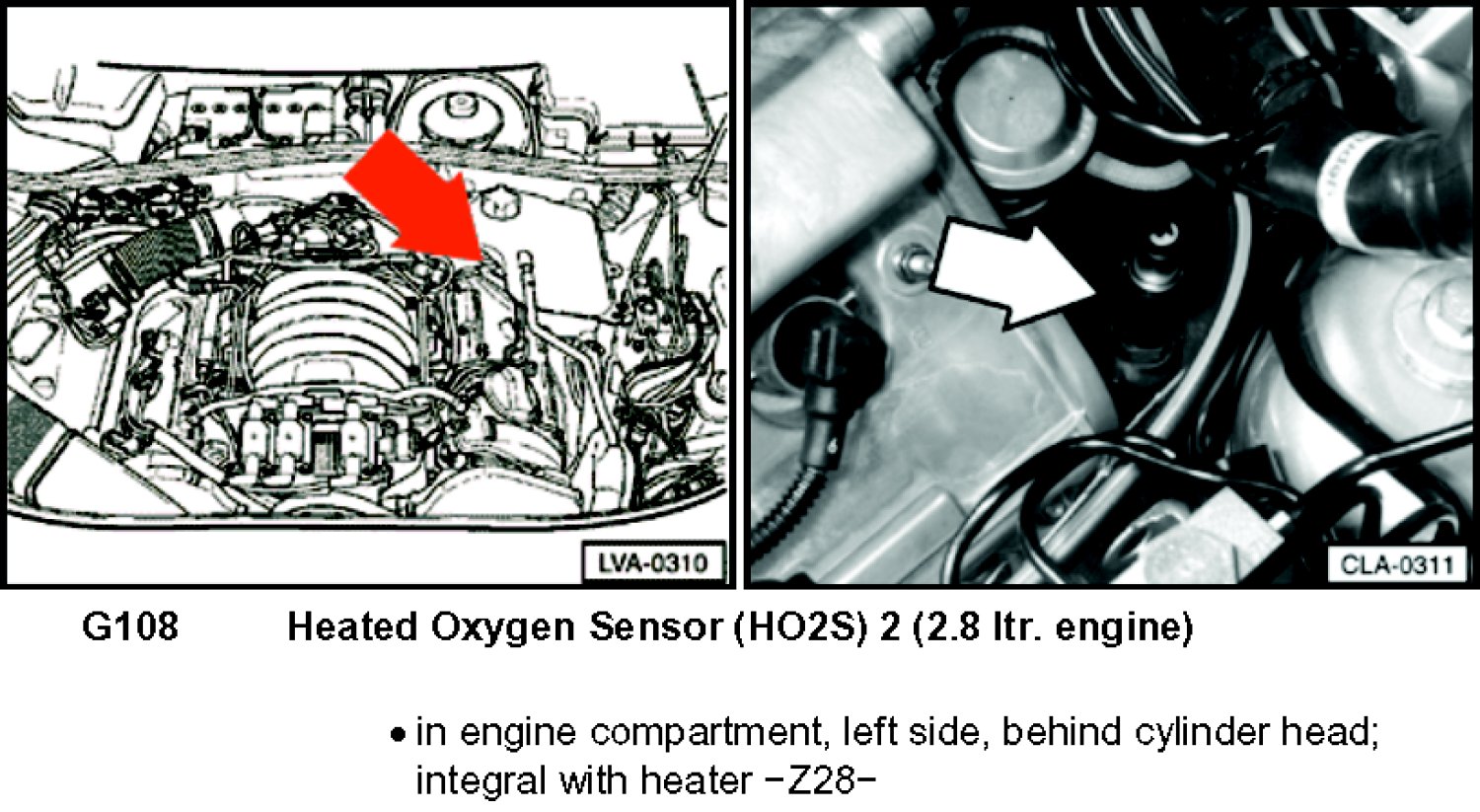 LVA-0310

CLA-0311

G108 Heated Oxygen Sensor (HO2S) 2 (2.8 ltr. engine)

• in engine compartment, left side, behind cylinder head; integral with heater −Z28−