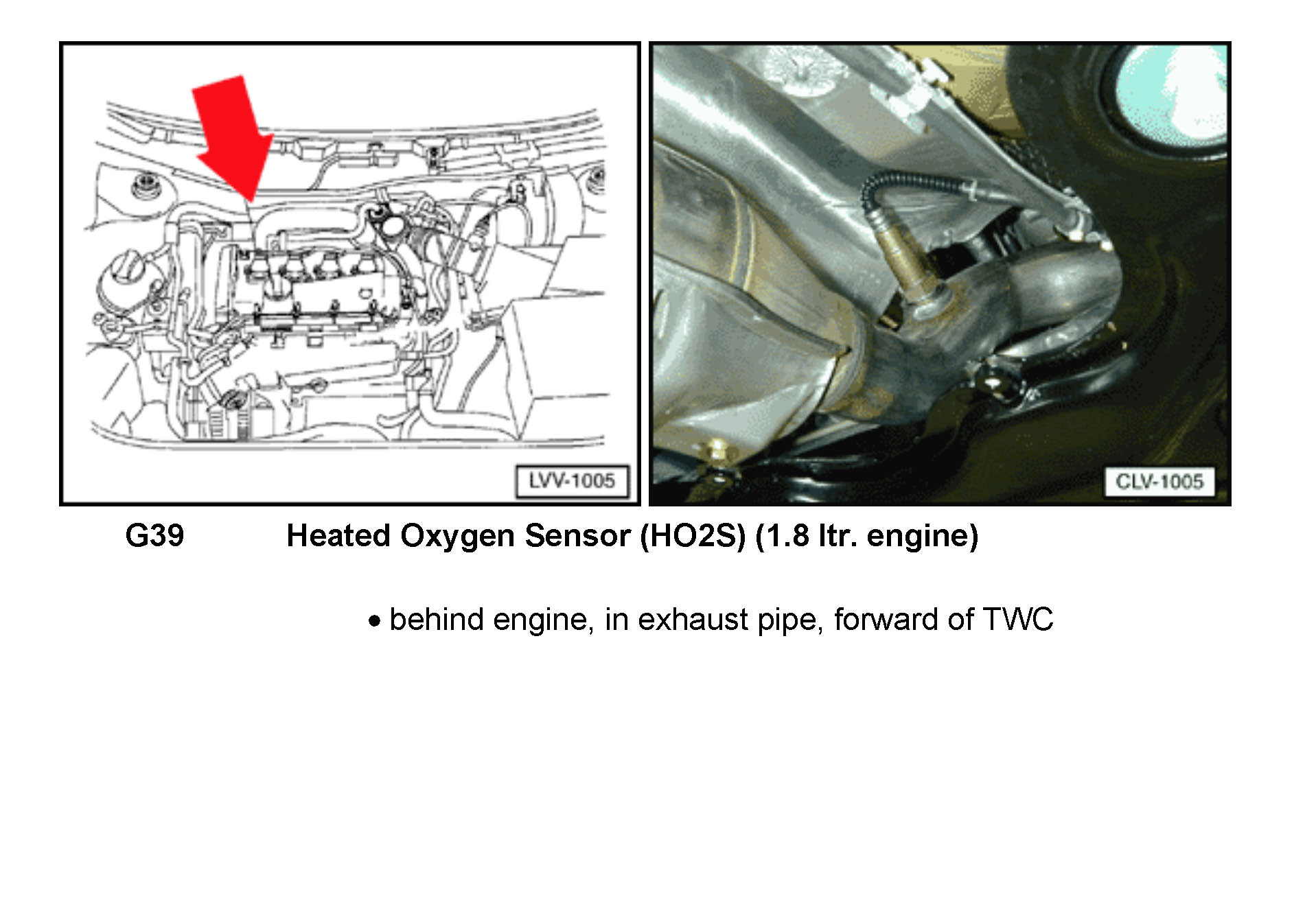 LVV-1005

CLV-1005

G39 Heated Oxygen Sensor (HO2S) (1.8 ltr. engine)

• behind engine, in exhaust pipe, forward of TWC