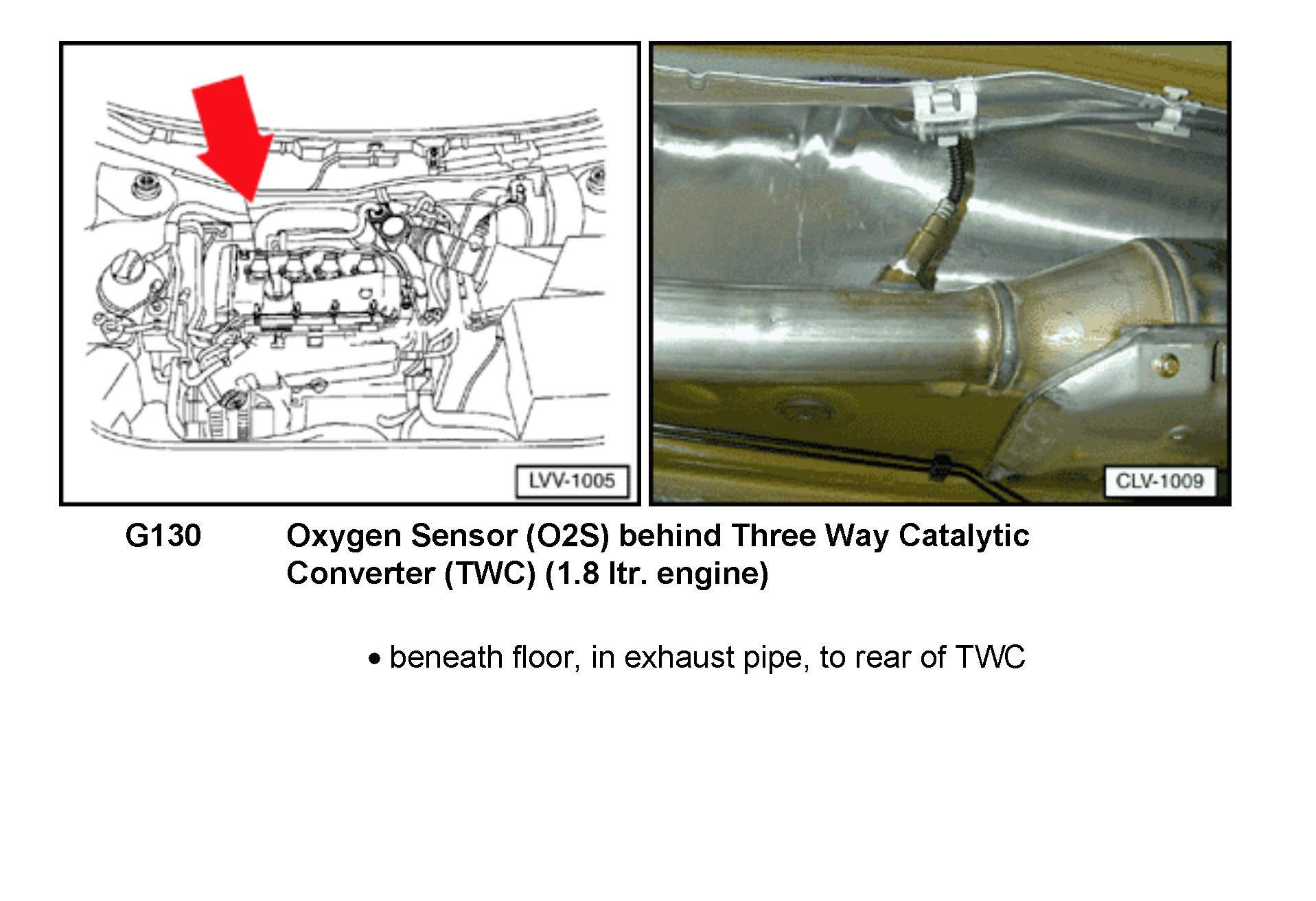 LVV-1005

CLV-1009

G130 Oxygen Sensor (O2S) behind Three Way Catalytic Converter (TWC) (1.8 ltr. engine)

• beneath floor, in exhaust pipe, to rear of TWC