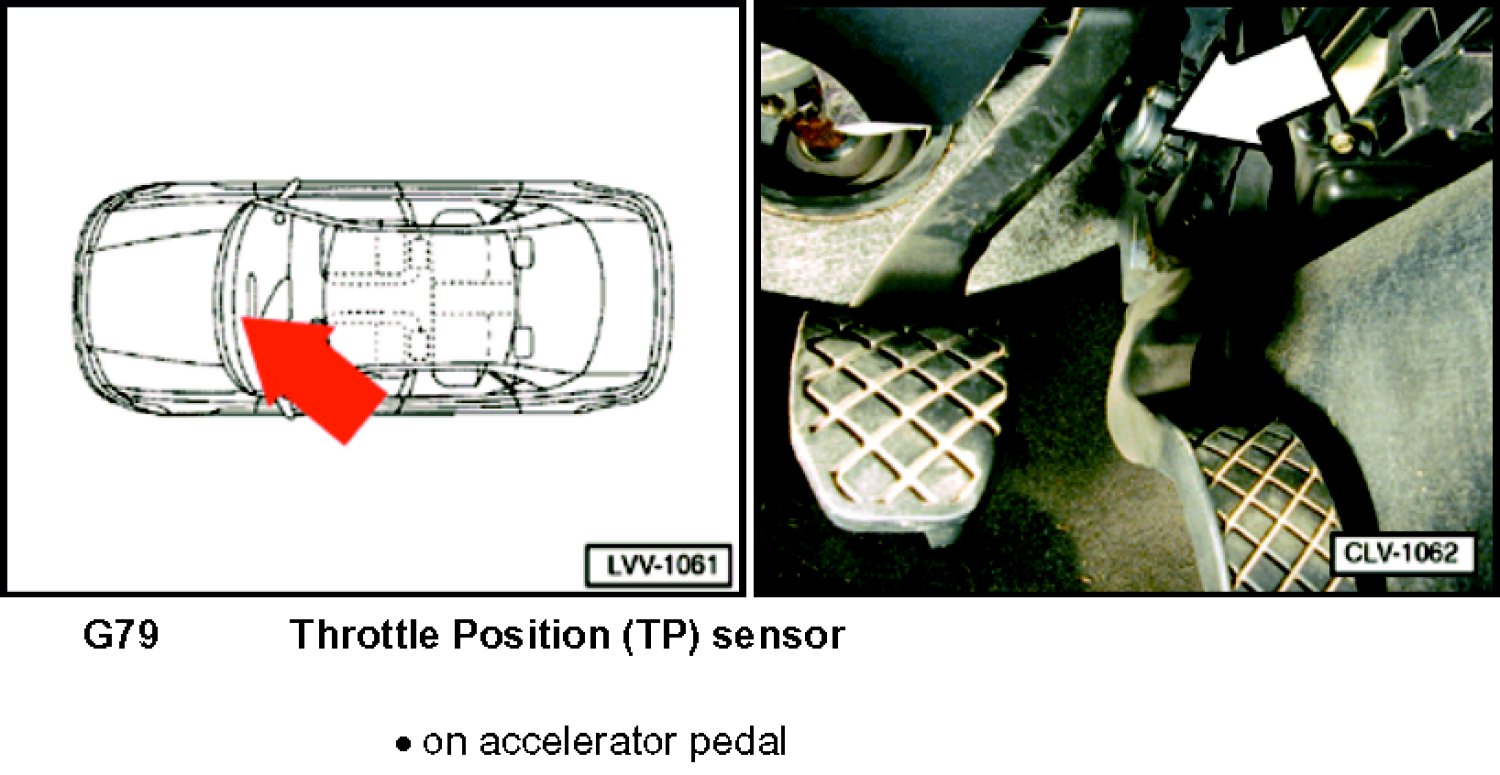 LVV-1061

CLV-1062

G79 Throttle Position (TP) sensor

• on accelerator pedal