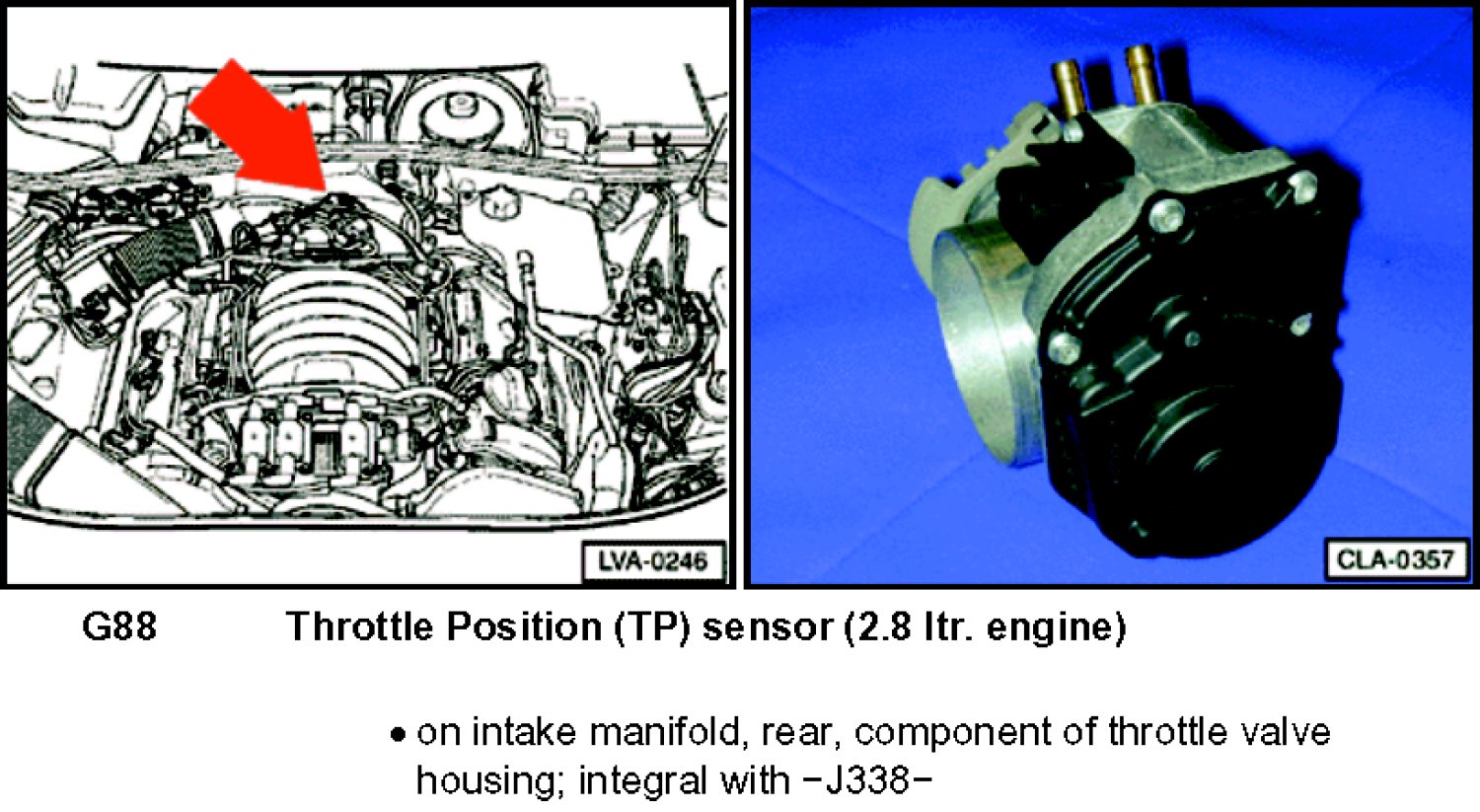 LVA-0246

CLA-0357

G88 Throttle Position (TP) sensor (2.8 ltr. engine)

• on intake manifold, rear, component of throttle valve housing; integral with −J338−