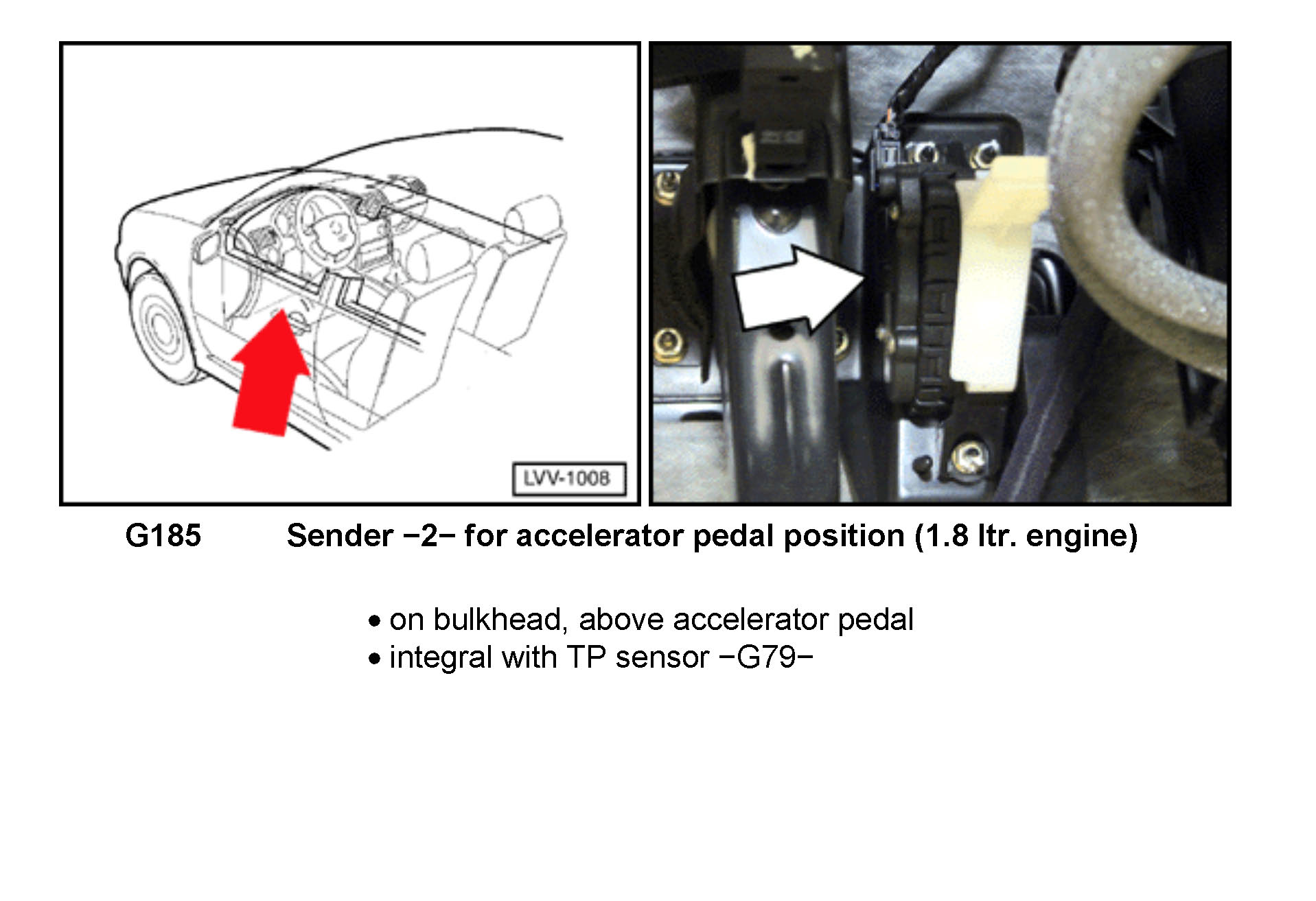 LVV-1008

G185 Sender −2− for accelerator pedal position (1.8 ltr. engine)

• on bulkhead, above accelerator pedal
• integral with TP sensor −G79−