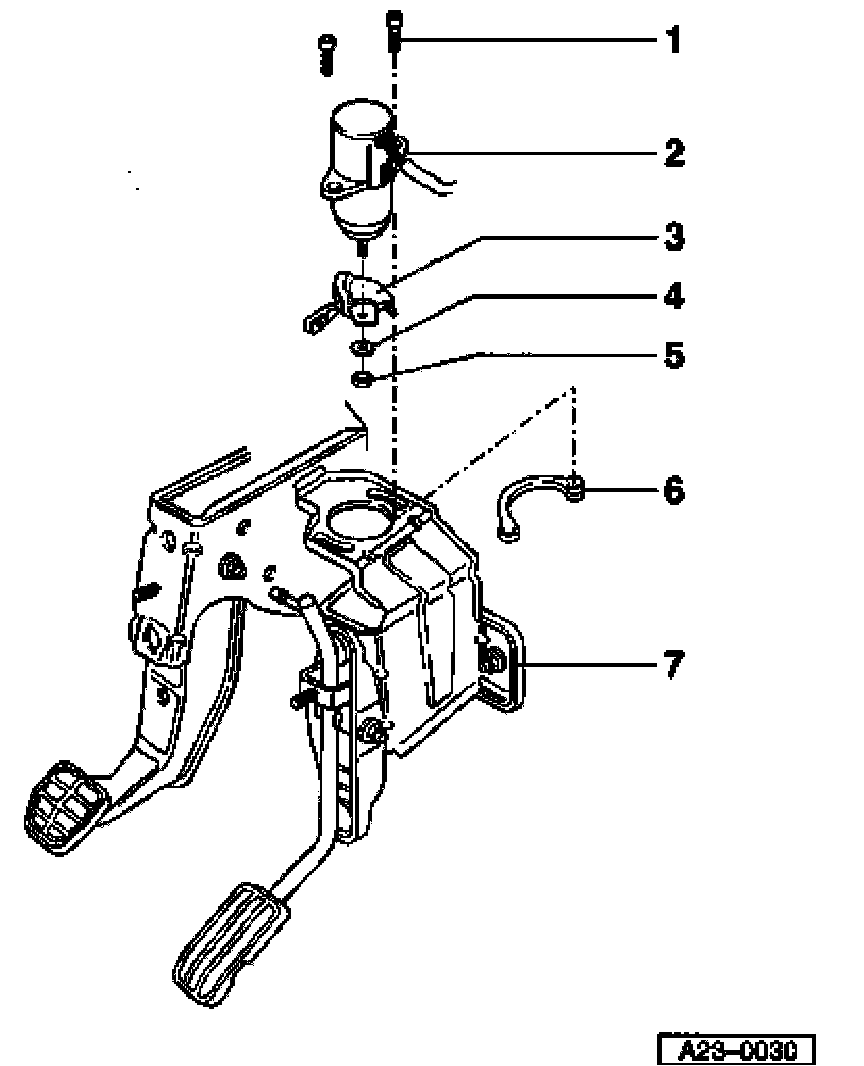 1
2
3
4
5
6
7
A23–0030