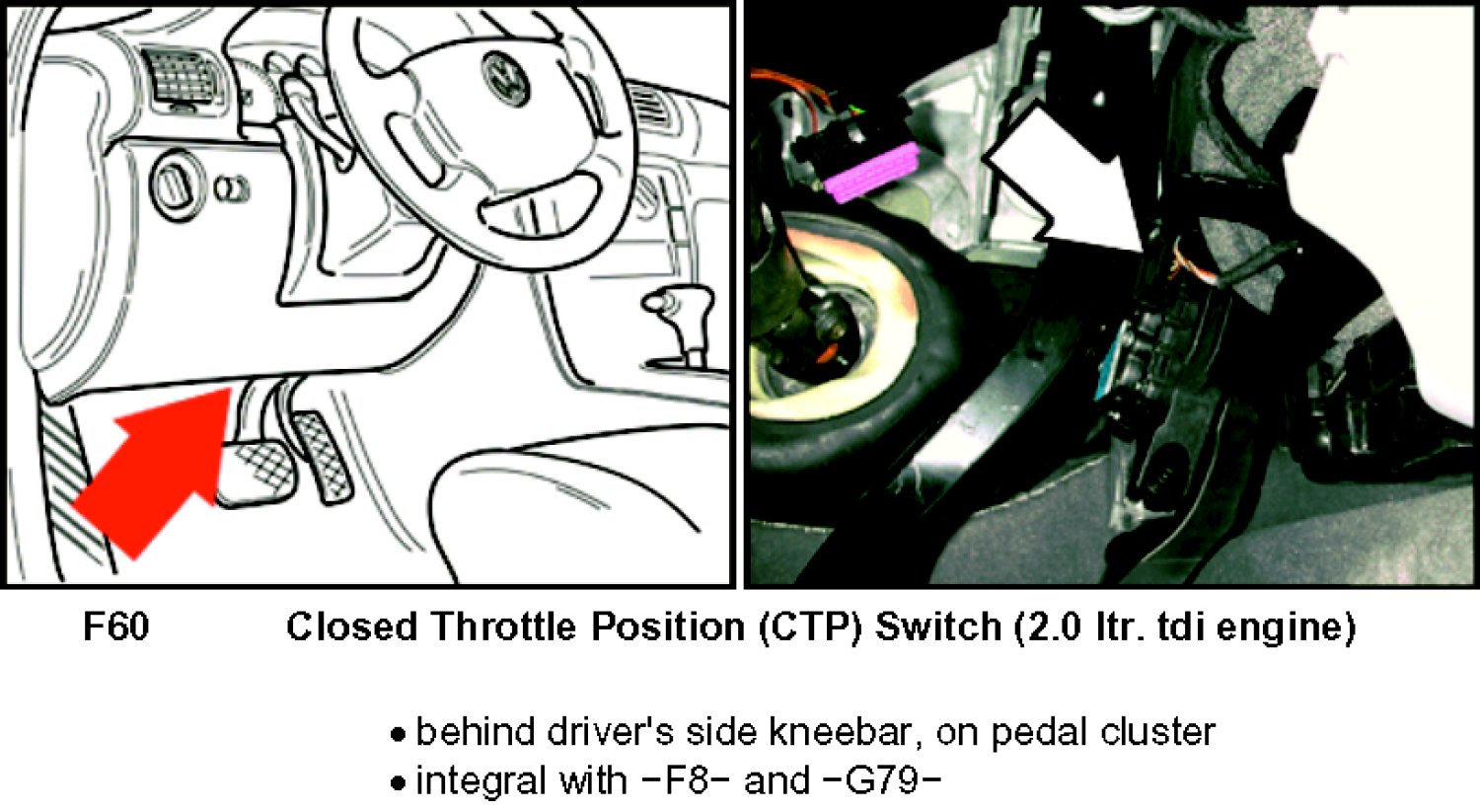 F60 Closed Throttle Position (CTP) Switch (2.0 ltr. tdi engine)

• behind driver's side kneebar, on pedal cluster
• integral with -F8- and -G79-