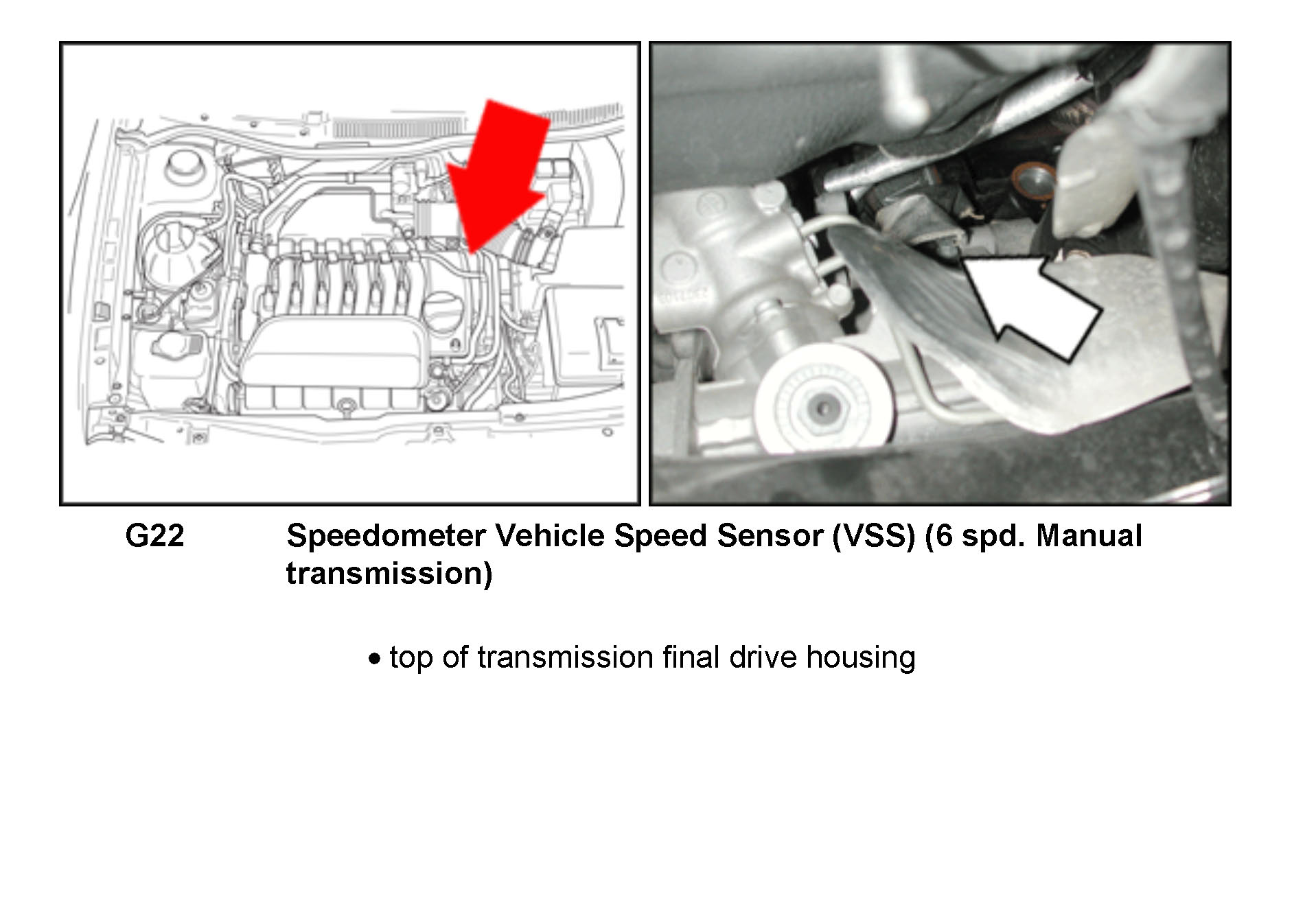 G22 Speedometer Vehicle Speed Sensor (VSS) (6 spd. Manual transmission)

• top of transmission final drive housing