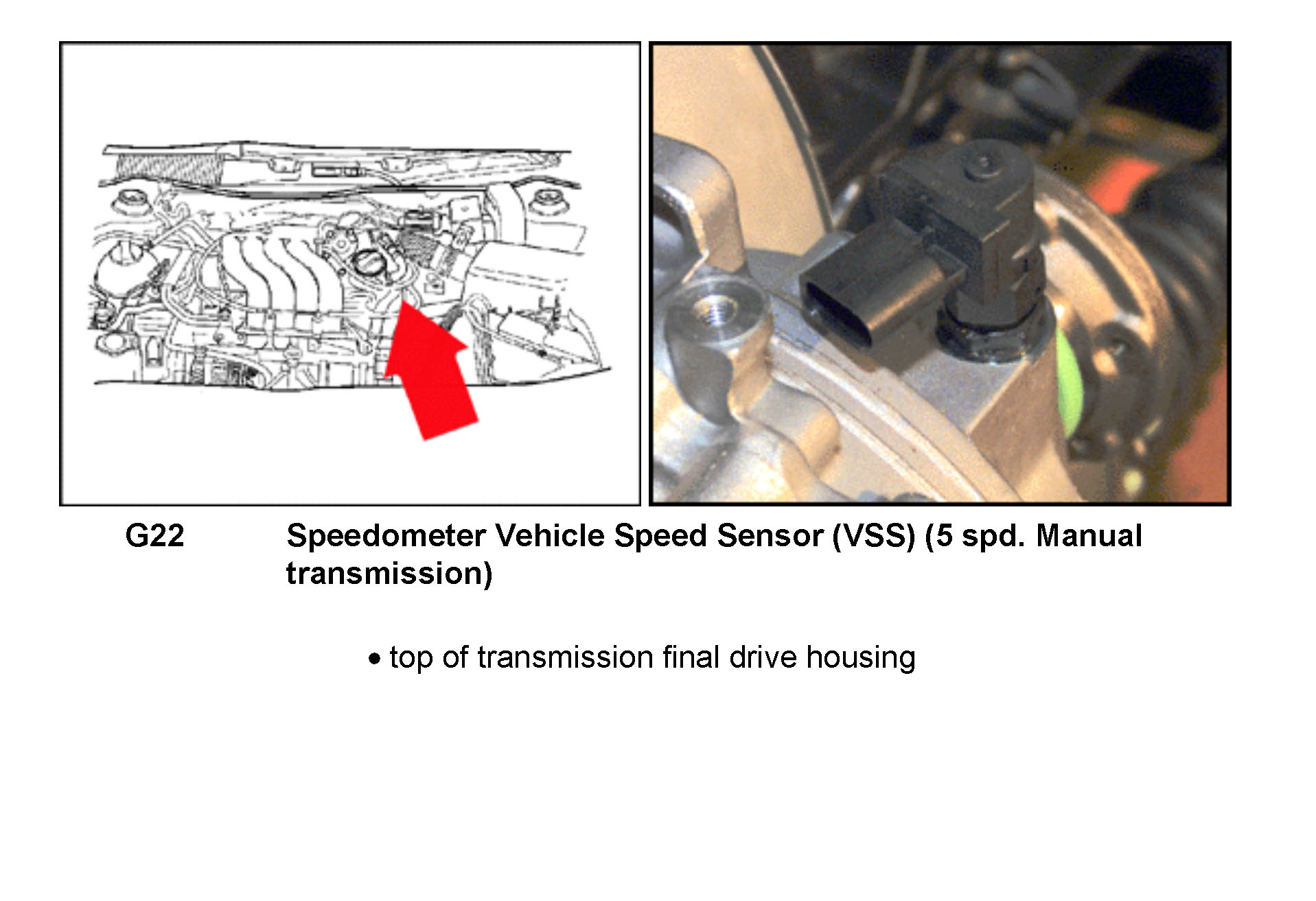 G22 Speedometer Vehicle Speed Sensor (VSS) (5 spd. Manual transmission)

• top of transmission final drive housing